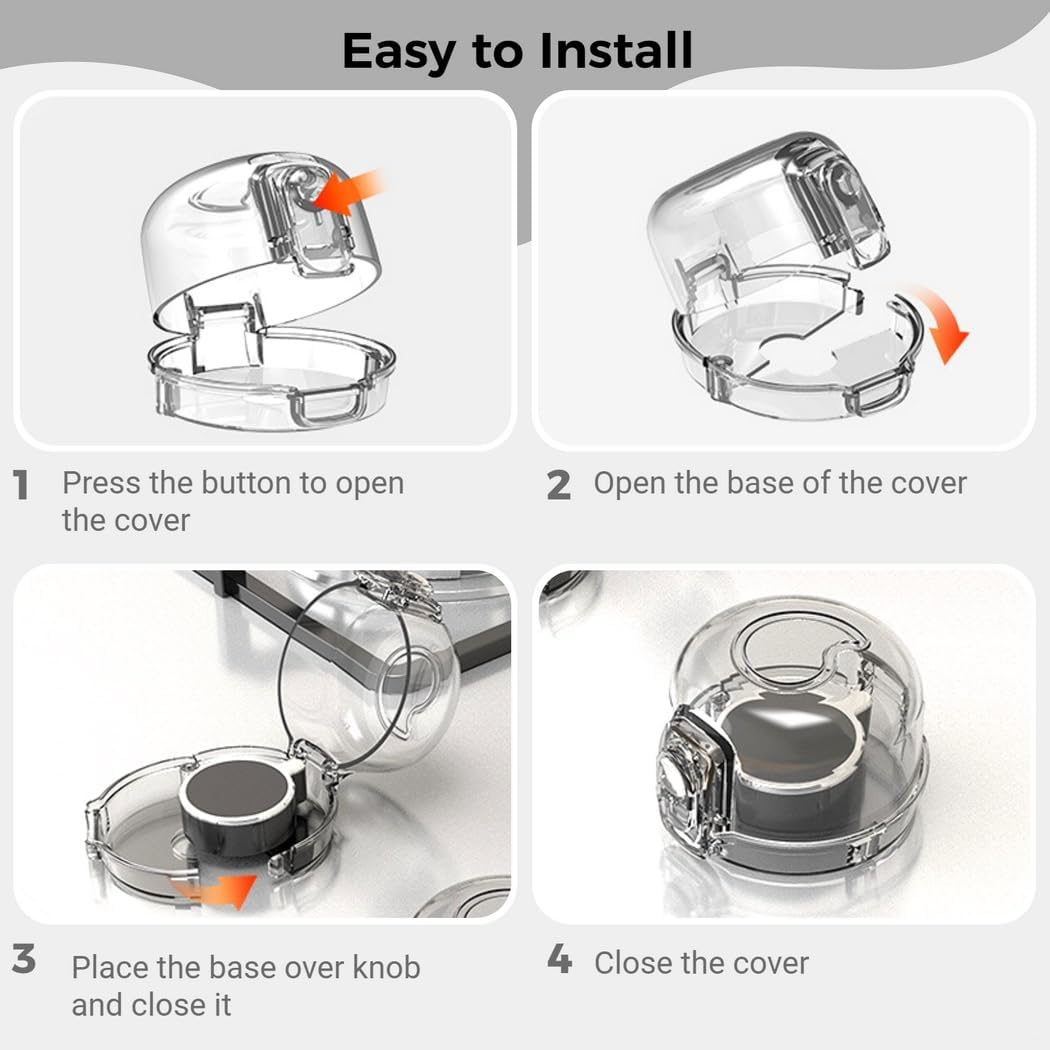 Easy to Install

1 Press the button to open the cover

2 Open the base of the cover

3 Place the base over knob and close it

4 Close the cover