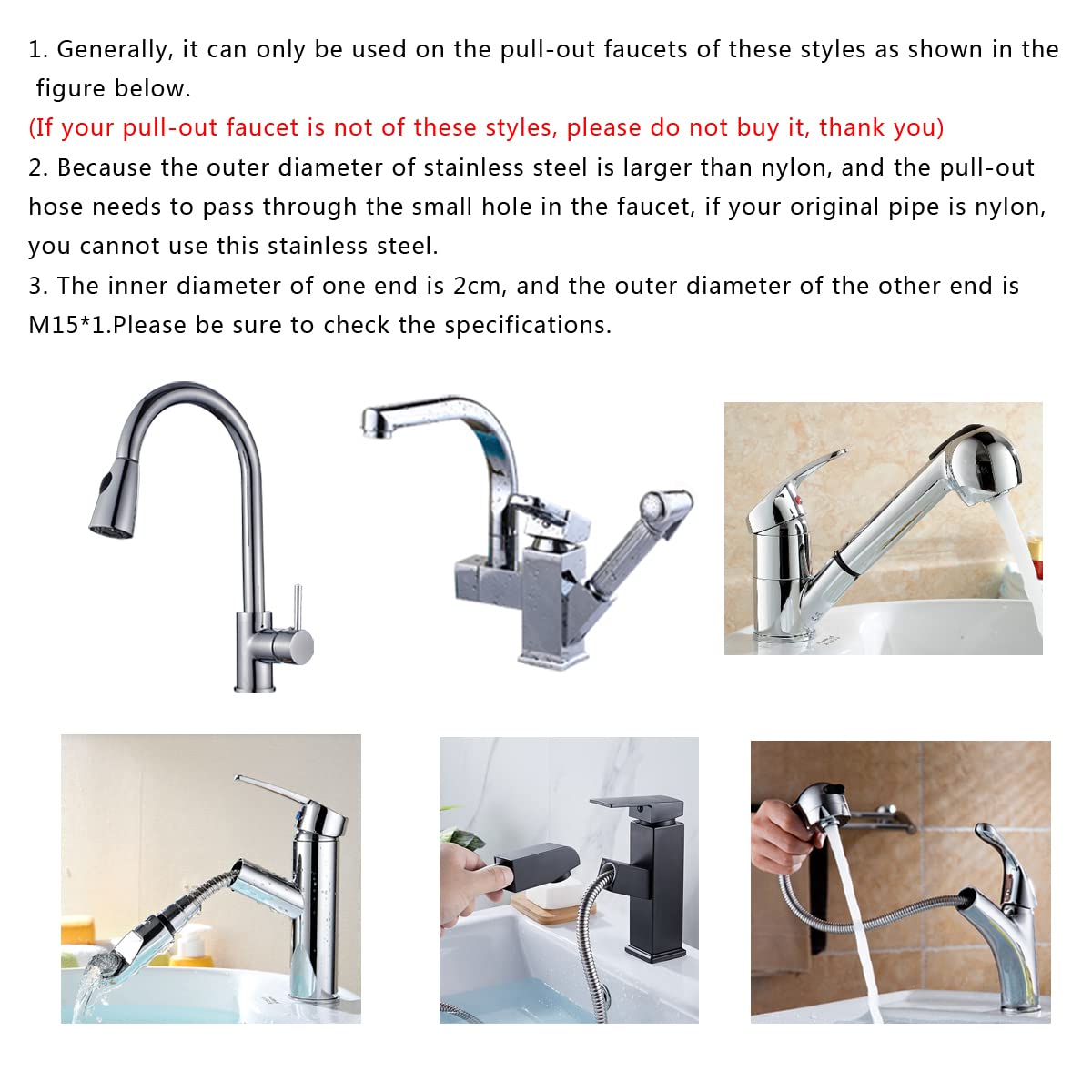 1. Generally, it can only be used on the pull-out faucets of these styles as shown in the figure below.
(If your pull-out faucet is not of these styles, please do not buy it, thank you)
2. Because the outer diameter of stainless steel is larger than nylon, and the pull-out hose needs to pass through the small hole in the faucet, if your original pipe is nylon, you cannot use this stainless steel.
3. The inner diameter of one end is 2cm, and the outer diameter of the other end is M15*1.Please be sure to check the specifications.