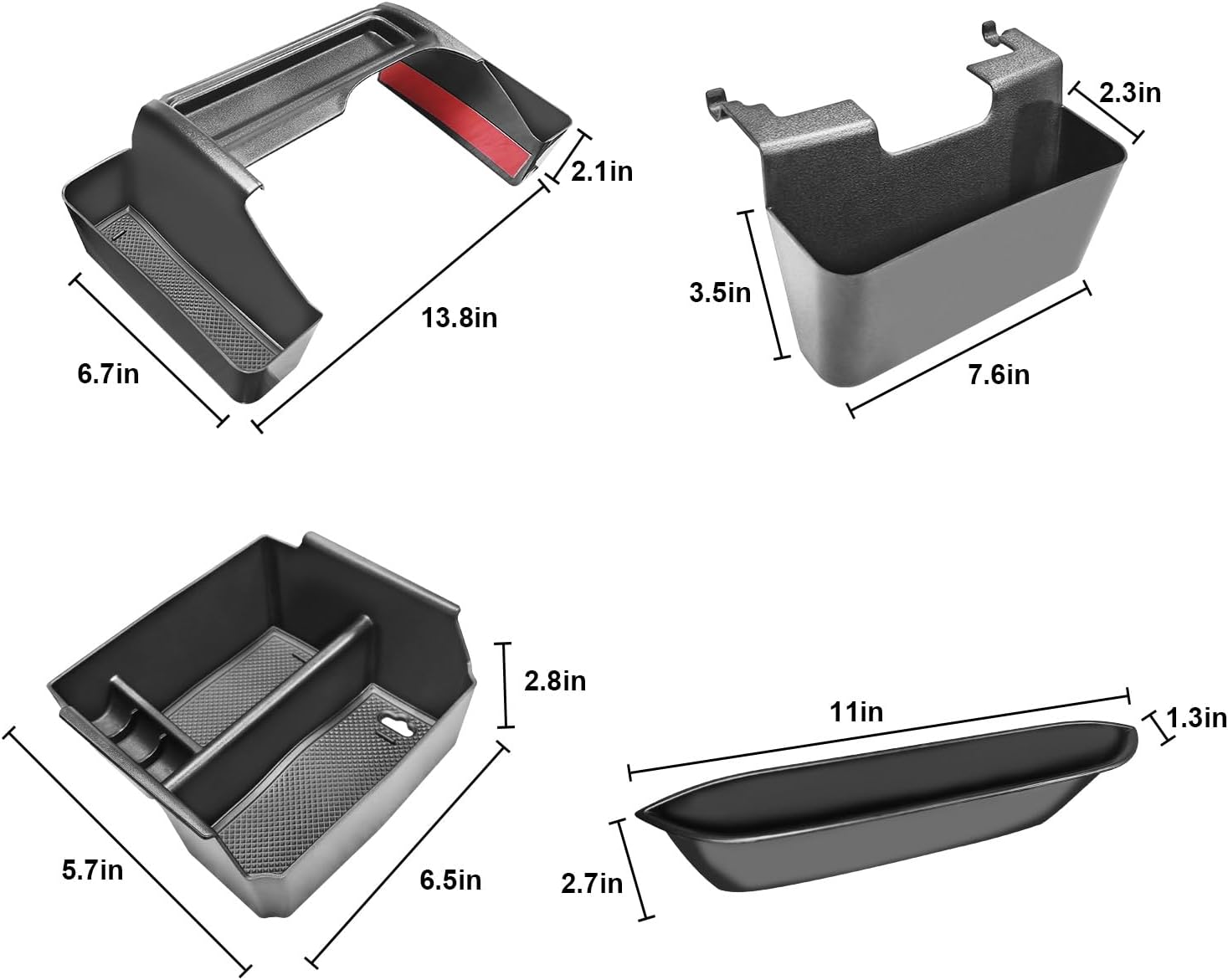 2.1in

13.8in

6.7in

2.3in

3.5in

7.6in

2.8in

5.7in

6.5in

11in

1.3in

2.7in