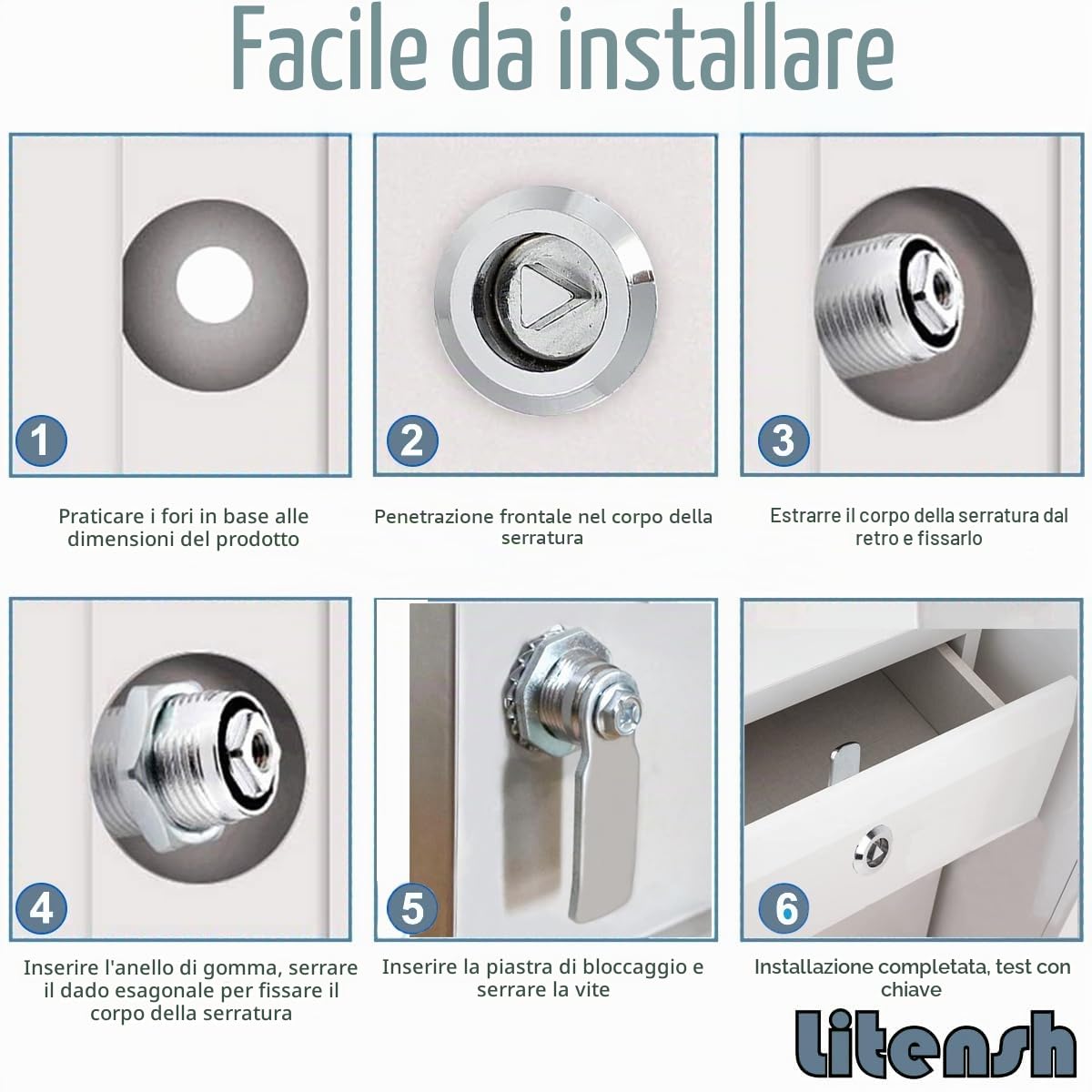 Facile da installare

1

Praticare i fori in base alle dimensioni del prodotto

2

Penetrazione frontale nel corpo della serratura

3

Estrarre il corpo della serratura dal retro e fissarlo

4

Inserire l'anello di gomma, serrare il dado esagonale per fissare il corpo della serratura

5

Inserire la piastra di bloccaggio e serrare la vite

6

Installazione completata, test con chiave

Litensh