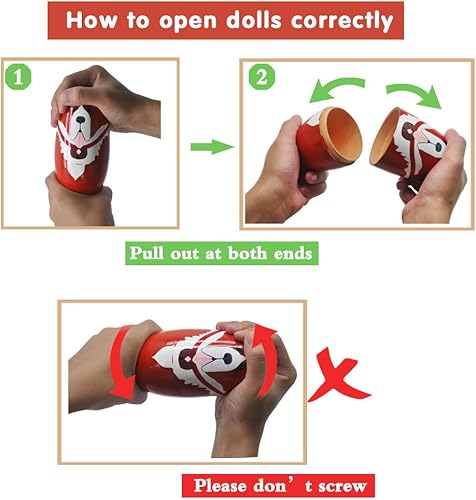 How to open dolls correctly

1

2

Pull out at both ends

Please don’t screw