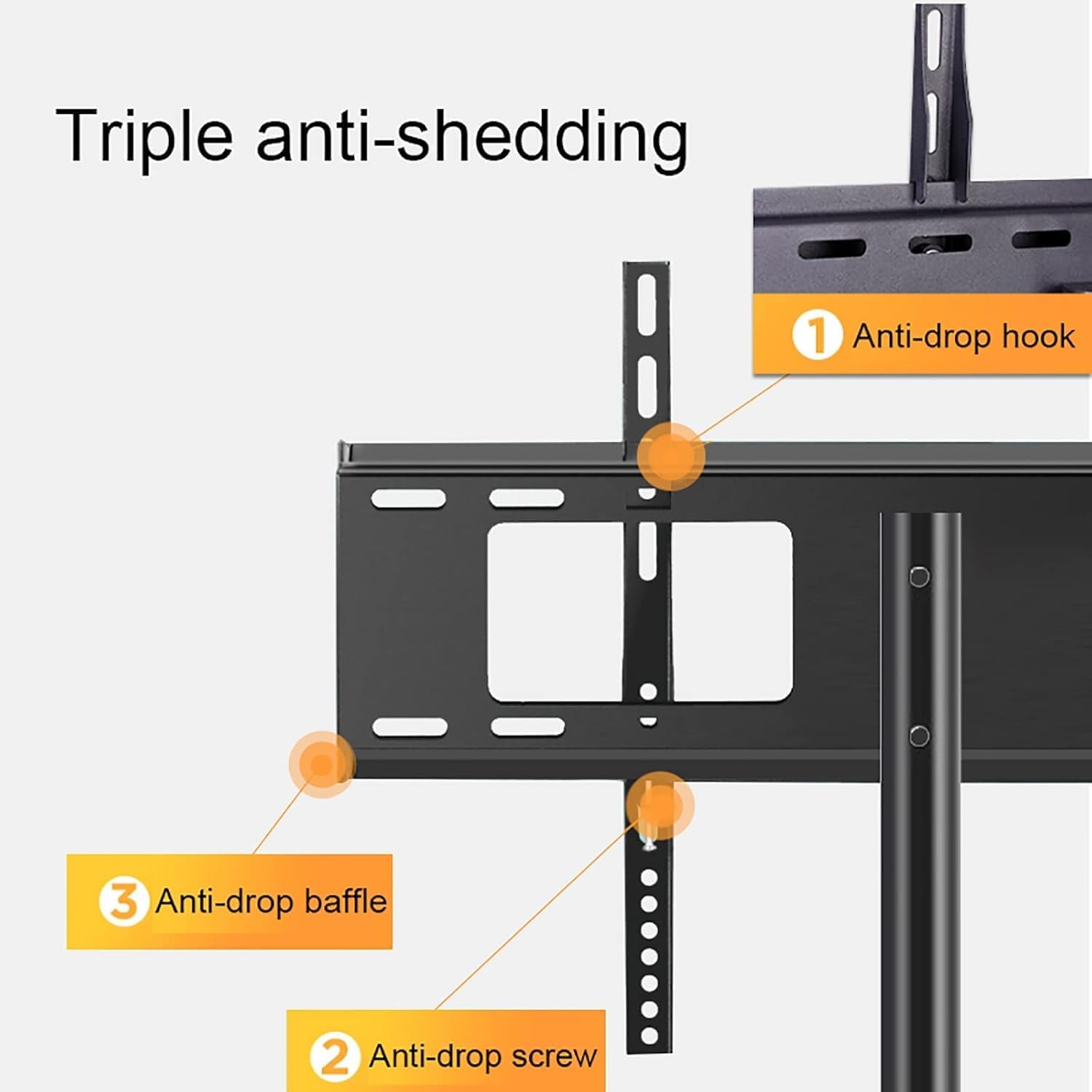 Triple anti-shedding

1 Anti-drop hook

3 Anti-drop baffle

2 Anti-drop screw