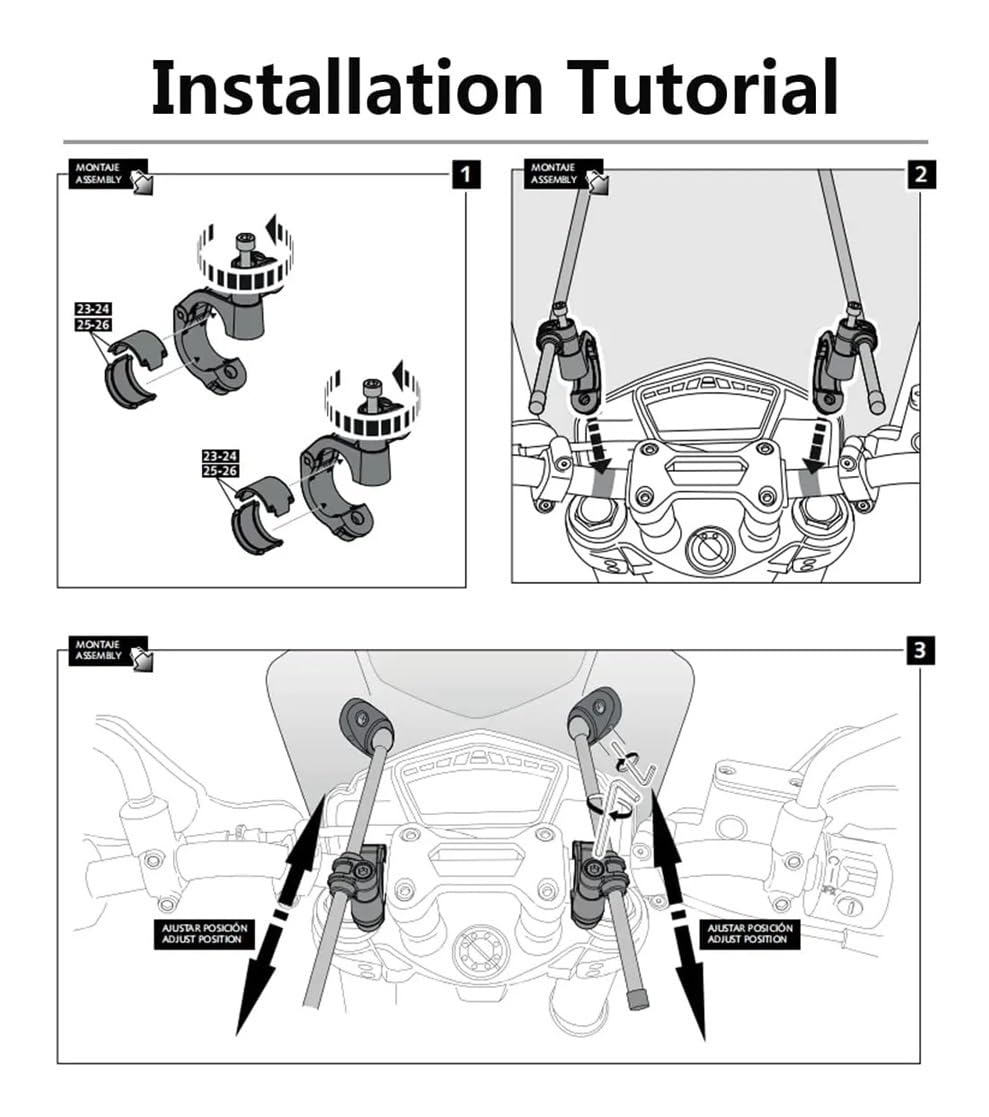 Installation Tutorial

MONTAJE
ASSEMBLY

1

23-24
25-26

23-24
25-26

MONTAJE
ASSEMBLY

2

MONTAJE
ASSEMBLY

3

AJUSTAR POSICIÓN
ADJUST POSITION

AJUSTAR POSICIÓN
ADJUST POSITION