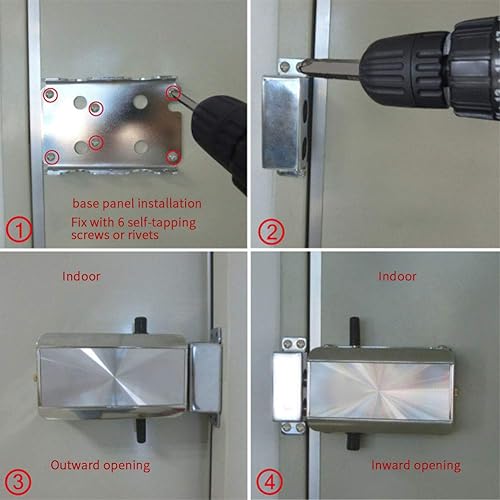 base panel installation
Fix with 6 self-tapping screws or rivets

①

②

Indoor

Outward opening

③

Indoor

Inward opening

④