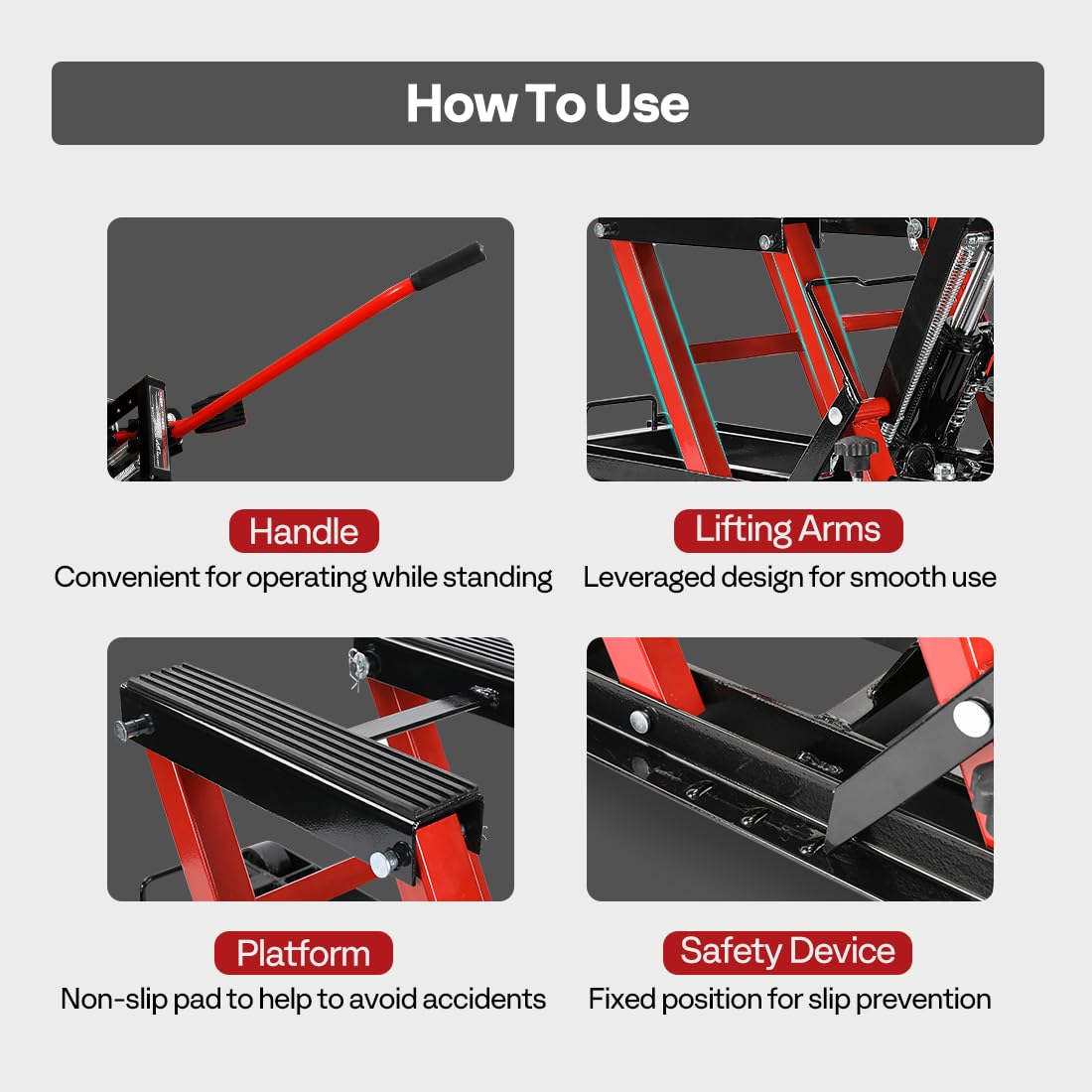 How To Use

Handle
Convenient for operating while standing

Lifting Arms
Leveraged design for smooth use

Platform
Non-slip pad to help to avoid accidents

Safety Device
Fixed position for slip prevention