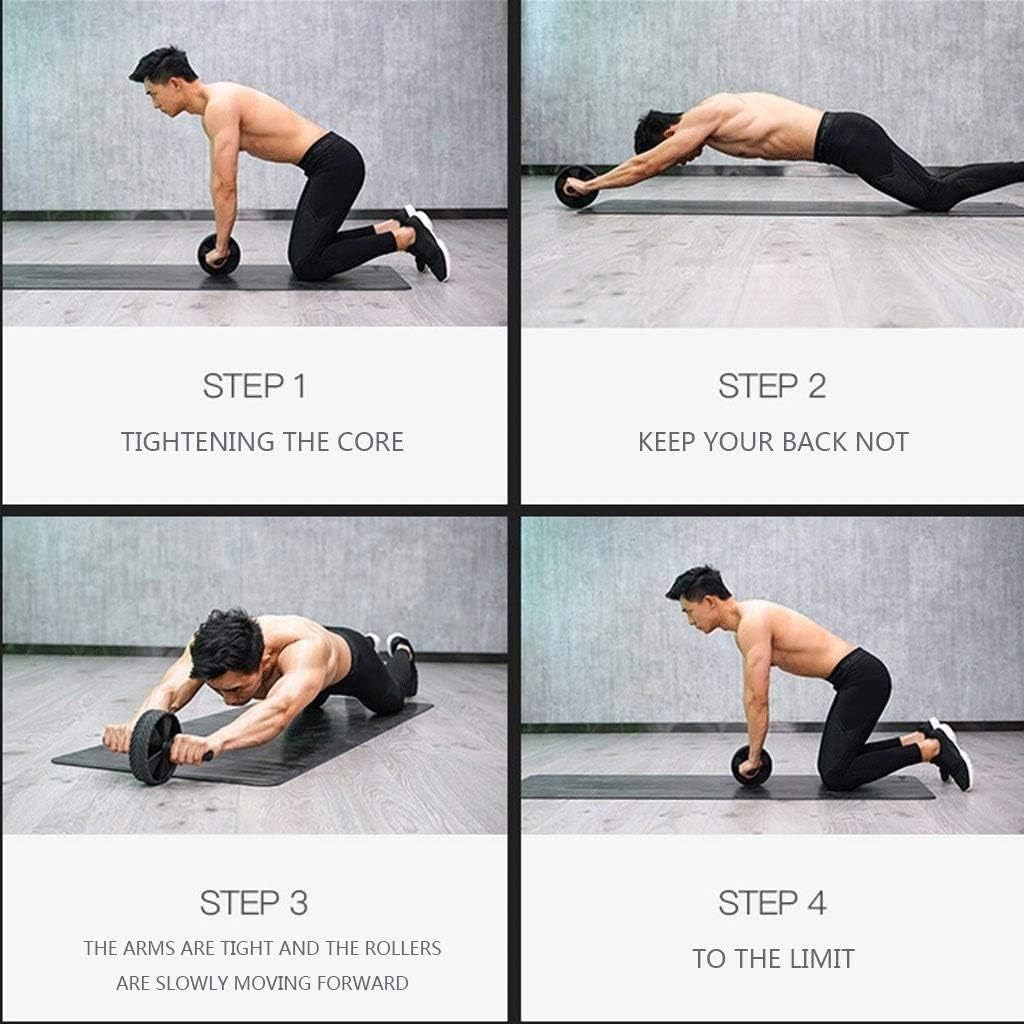 STEP 1

TIGHTENING THE CORE

STEP 2

KEEP YOUR BACK NOT

STEP 3

THE ARMS ARE TIGHT AND THE ROLLERS ARE SLOWLY MOVING FORWARD

STEP 4

TO THE LIMIT