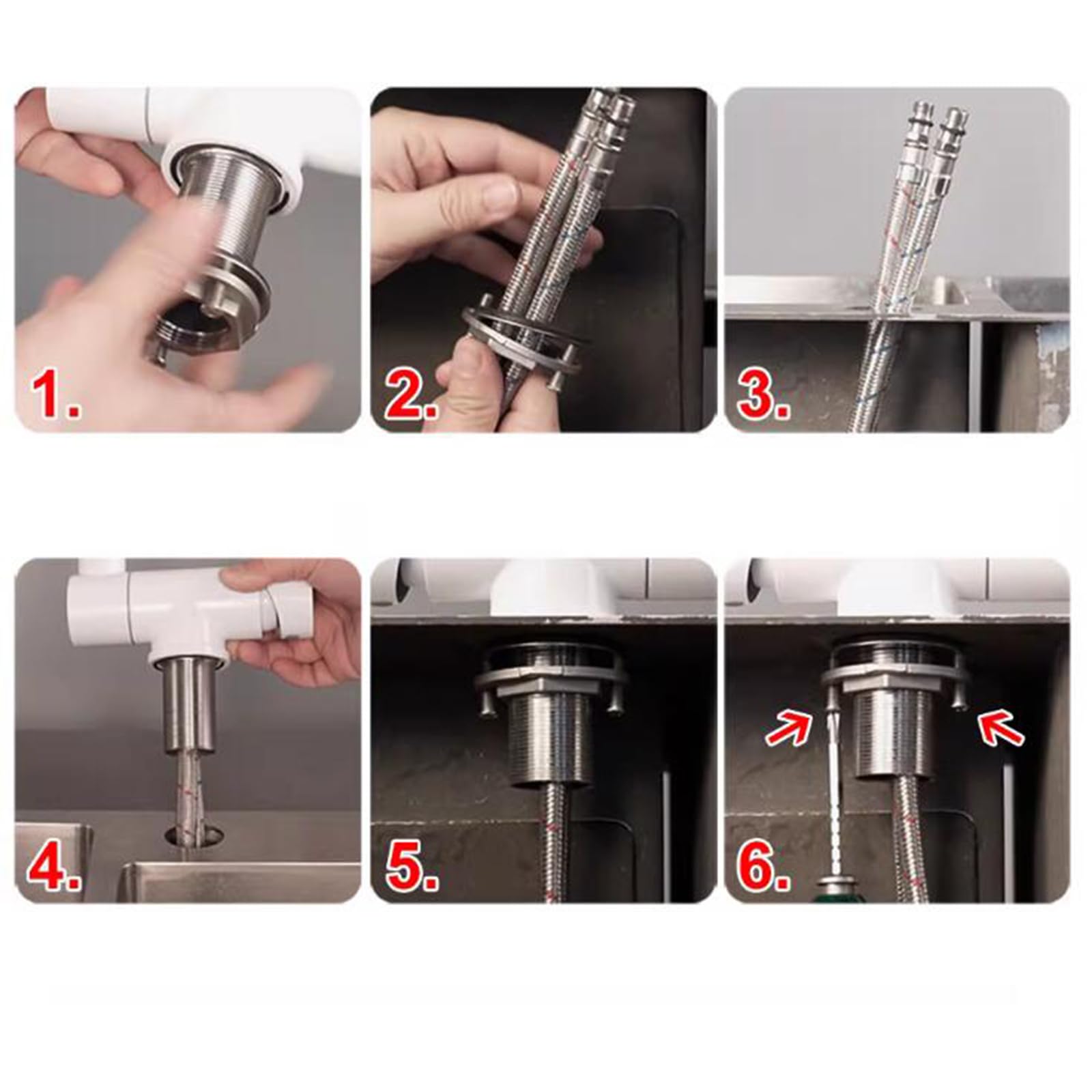 1.

2.

3.

4.

5.

6.