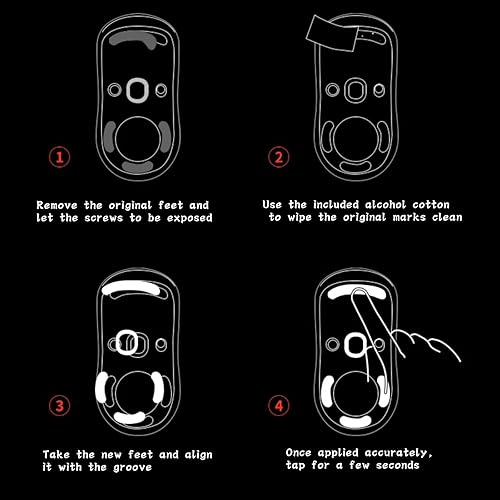 1

Remove the original feet and let the screws to be exposed

2

Use the included alcohol cotton to wipe the original marks clean

3

Take the new feet and align it with the groove

4

Once applied accurately, tap for a few seconds