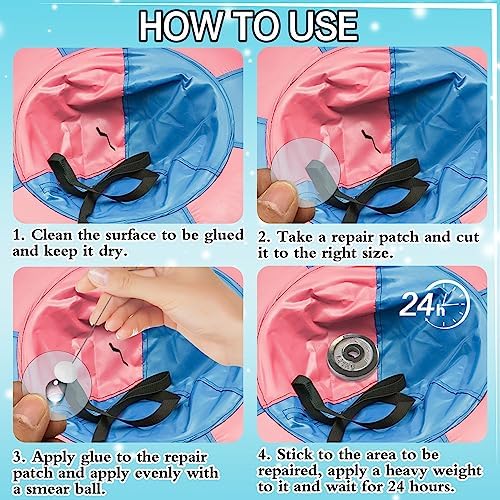 HOW TO USE

1. Clean the surface to be glued and keep it dry.

2. Take a repair patch and cut it to the right size.

3. Apply glue to the repair patch and apply evenly with a smear ball.

24h

4. Stick to the area to be repaired, apply a heavy weight to it and wait for 24 hours.