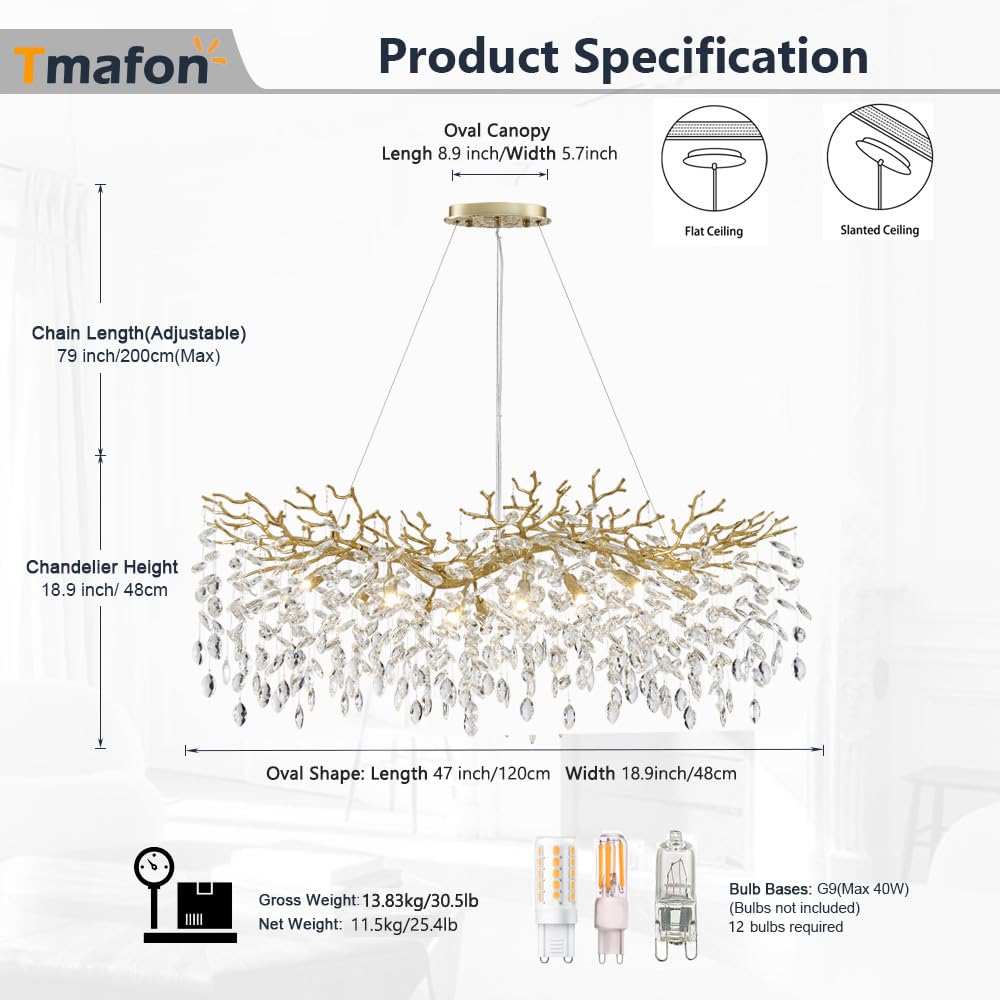 Tmafon

Product Specification

Oval Canopy
Lengh 8.9 inch/Width 5.7inch

Flat Ceiling

Slanted Ceiling

Chain Length(Adjustable)
79 inch/200cm(Max)

Chandelier Height
18.9 inch/ 48cm

Oval Shape: Length 47 inch/120cm Width 18.9inch/48cm

Gross Weight: 13.83kg/30.5lb
Net Weight: 11.5kg/25.4lb

Bulb Bases: G9(Max 40W)
(Bulbs not included)
12 bulbs required