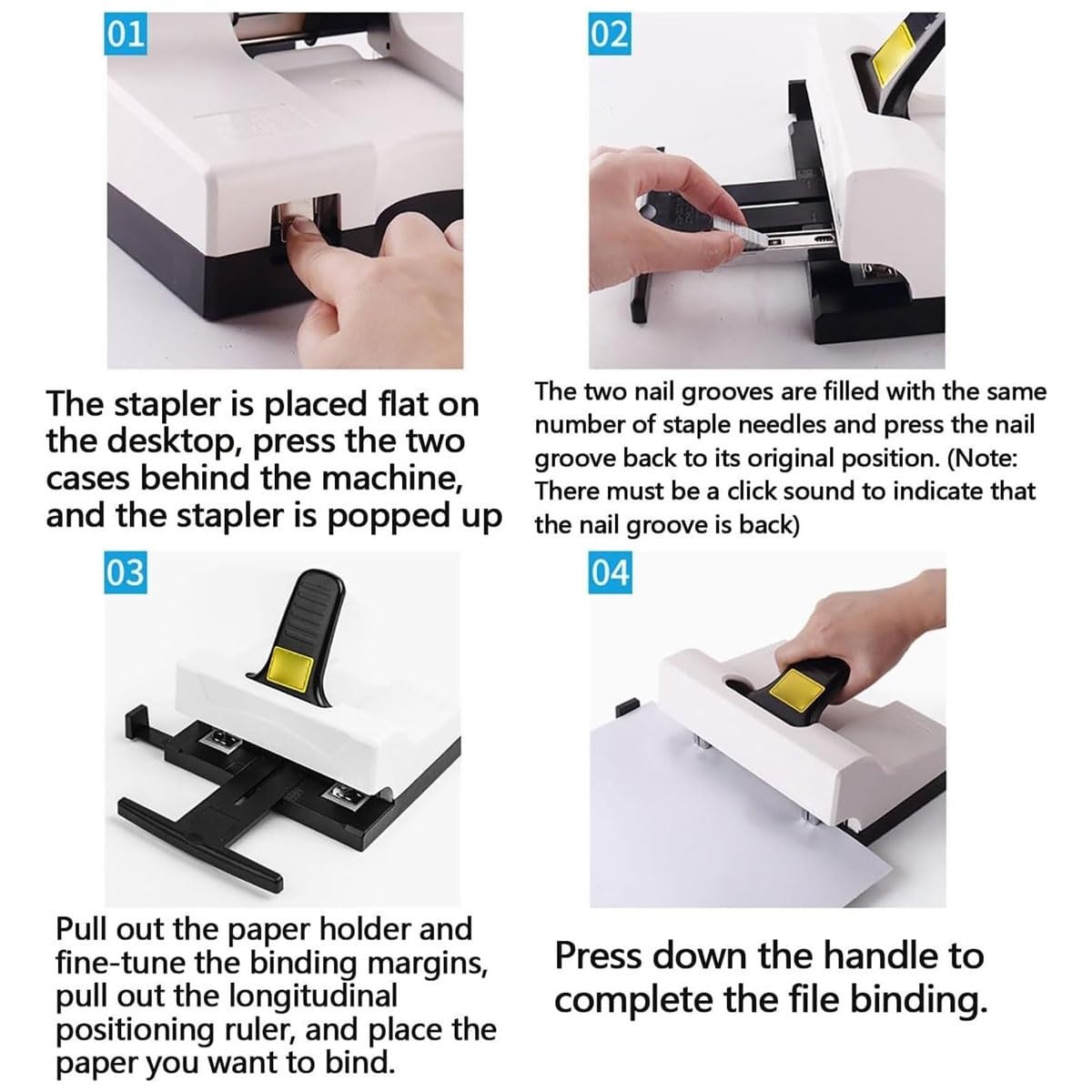 01

The stapler is placed flat on the desktop, press the two cases behind the machine, and the stapler is popped up

02

The two nail grooves are filled with the same number of staple needles and press the nail groove back to its original position. (Note: There must be a click sound to indicate that the nail groove is back)

03

Pull out the paper holder and fine-tune the binding margins, pull out the longitudinal positioning ruler, and place the paper you want to bind.

04

Press down the handle to complete the file binding.