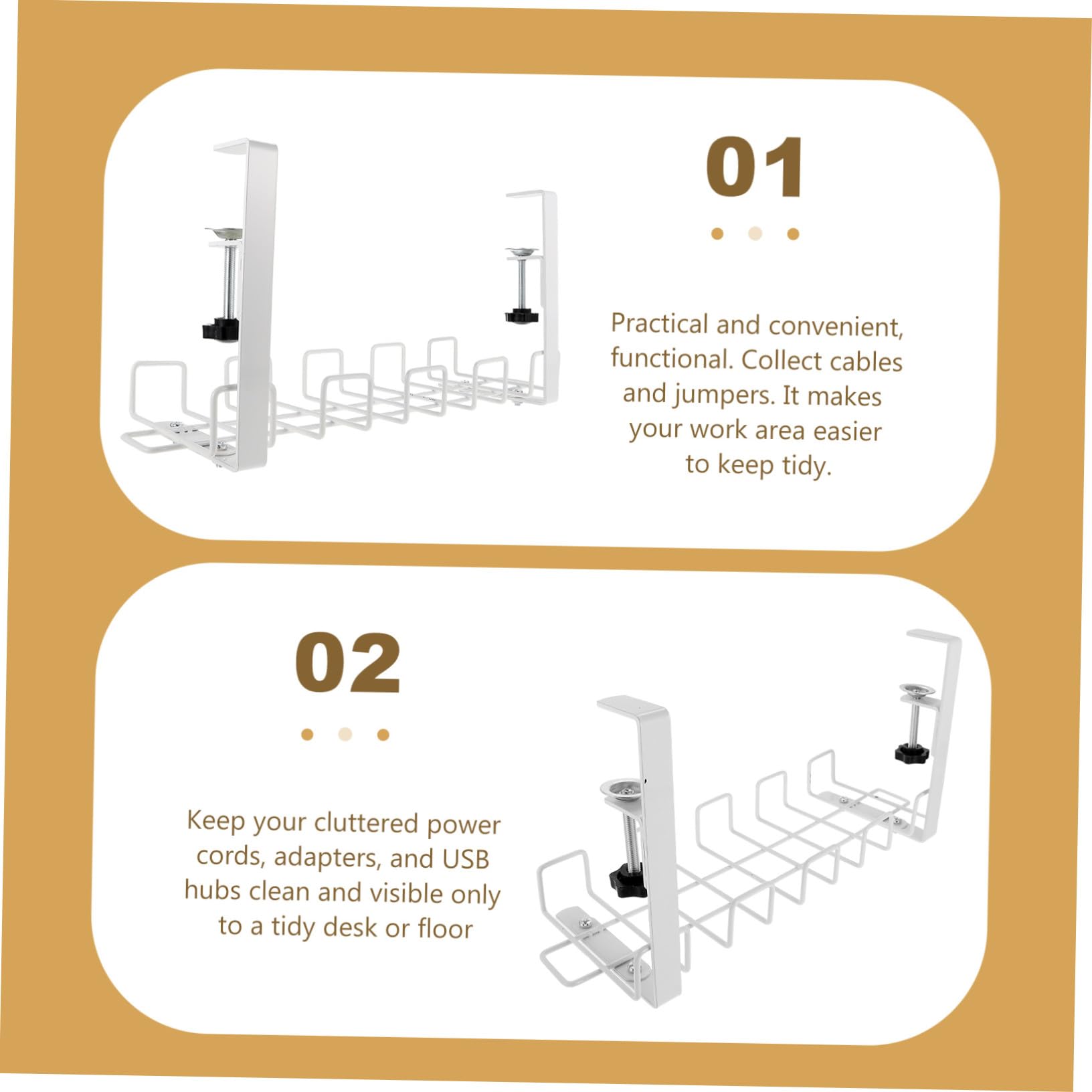 01

Practical and convenient, functional. Collect cables and jumpers. It makes your work area easier to keep tidy.

02

Keep your cluttered power cords, adapters, and USB hubs clean and visible only to a tidy desk or floor