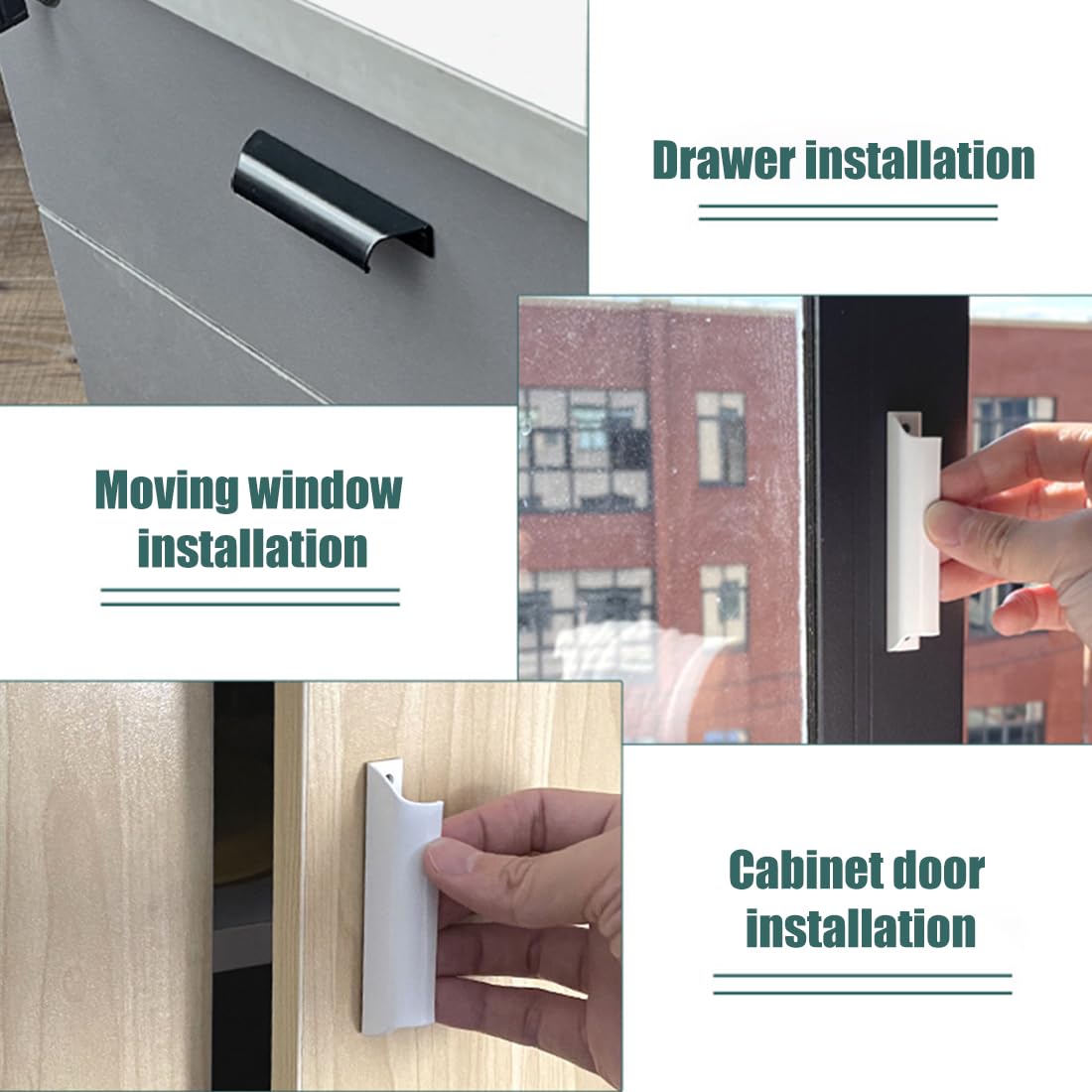 Drawer installation

Moving window installation

Cabinet door installation