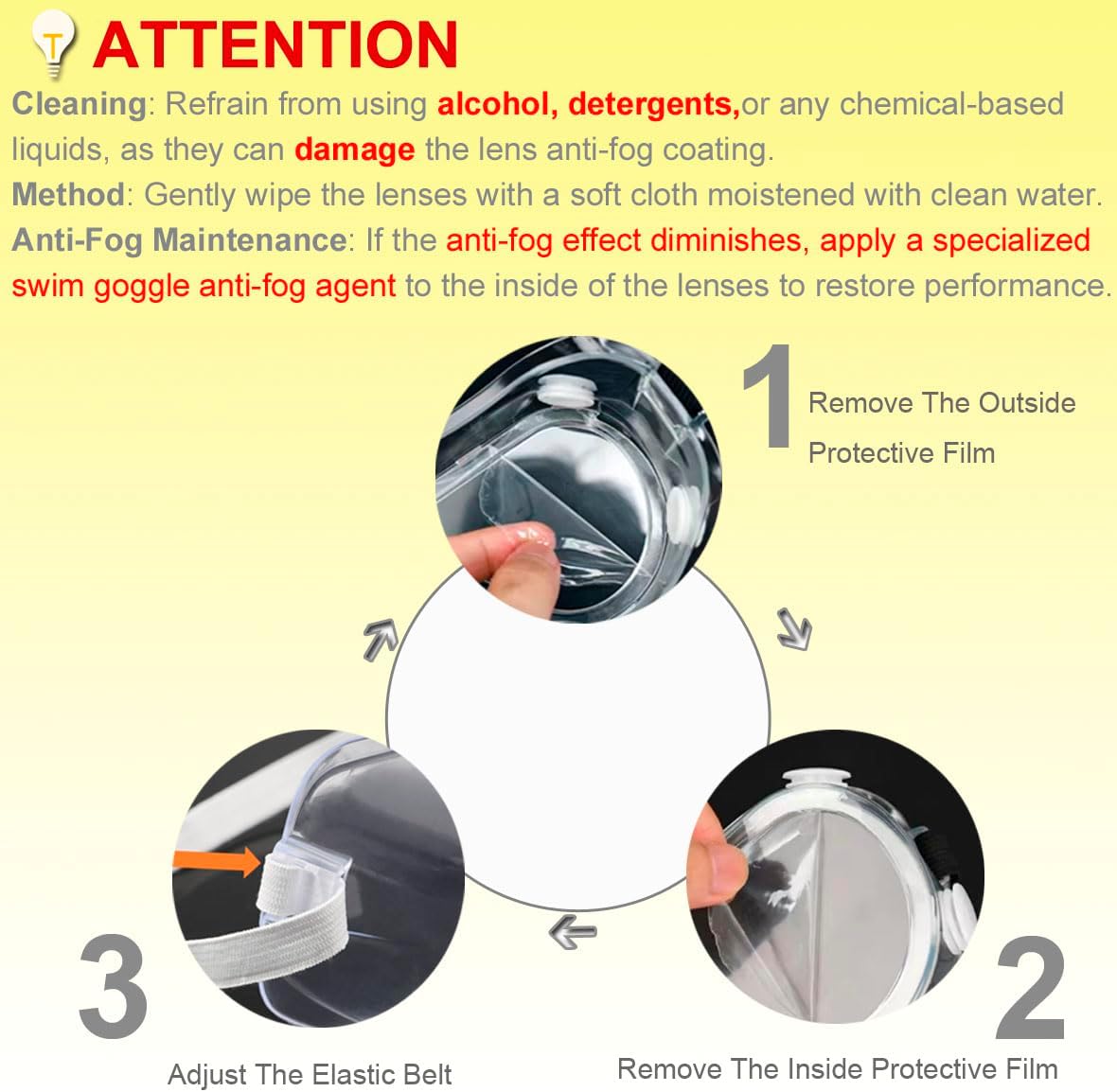 ATTENTION

Cleaning: Refrain from using alcohol, detergents,or any chemical-based liquids, as they can damage the lens anti-fog coating.
Method: Gently wipe the lenses with a soft cloth moistened with clean water.
Anti-Fog Maintenance: If the anti-fog effect diminishes, apply a specialized swim goggle anti-fog agent to the inside of the lenses to restore performance.

1 Remove The Outside Protective Film

2 Remove The Inside Protective Film

3 Adjust The Elastic Belt