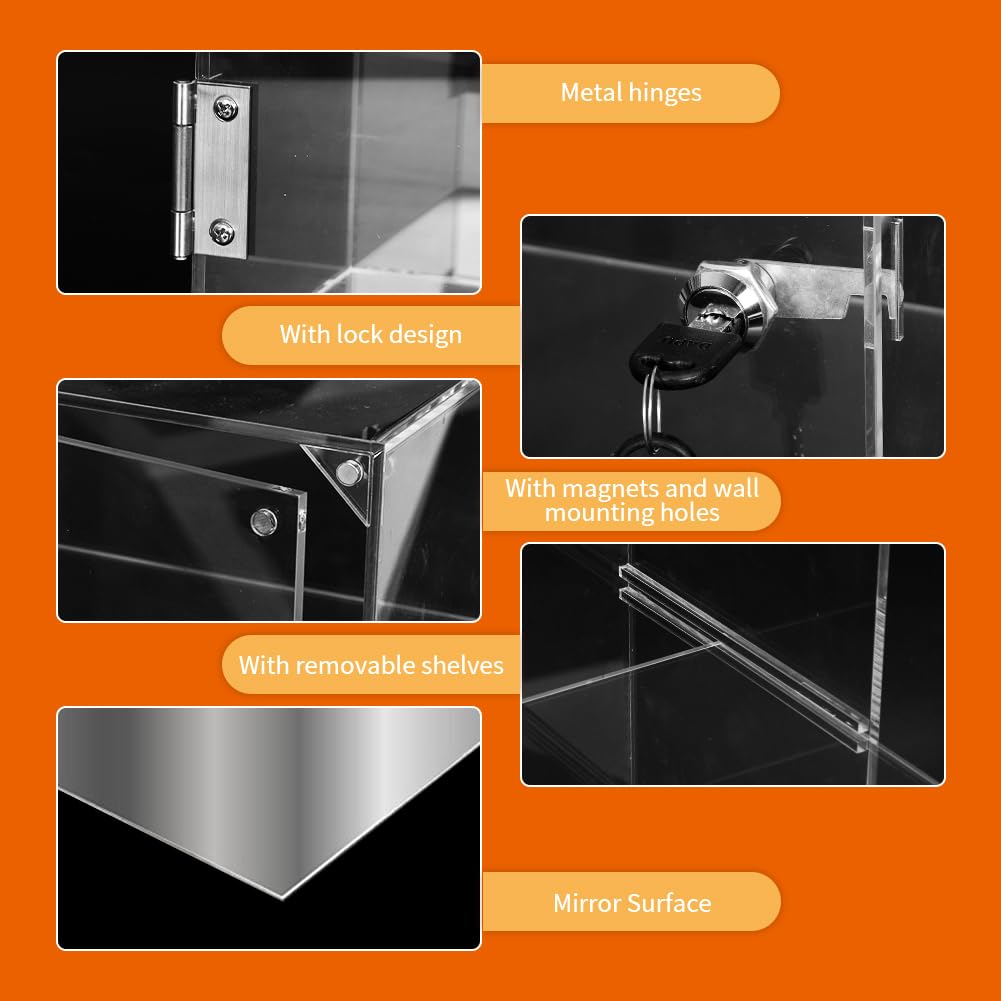 Metal hinges

With lock design

With magnets and wall mounting holes

With removable shelves

Mirror Surface