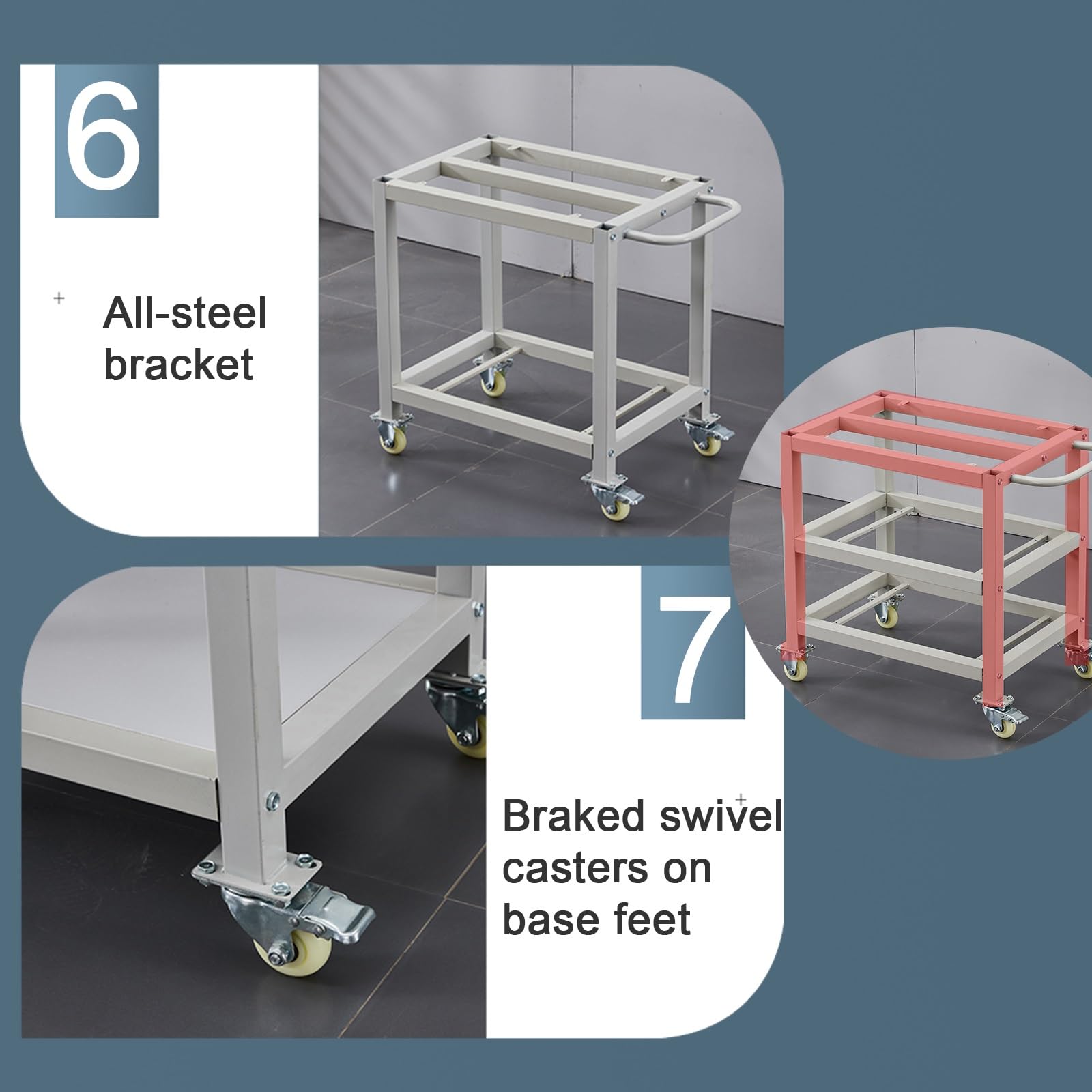 6

All-steel bracket

7

Braked swivel casters on base feet