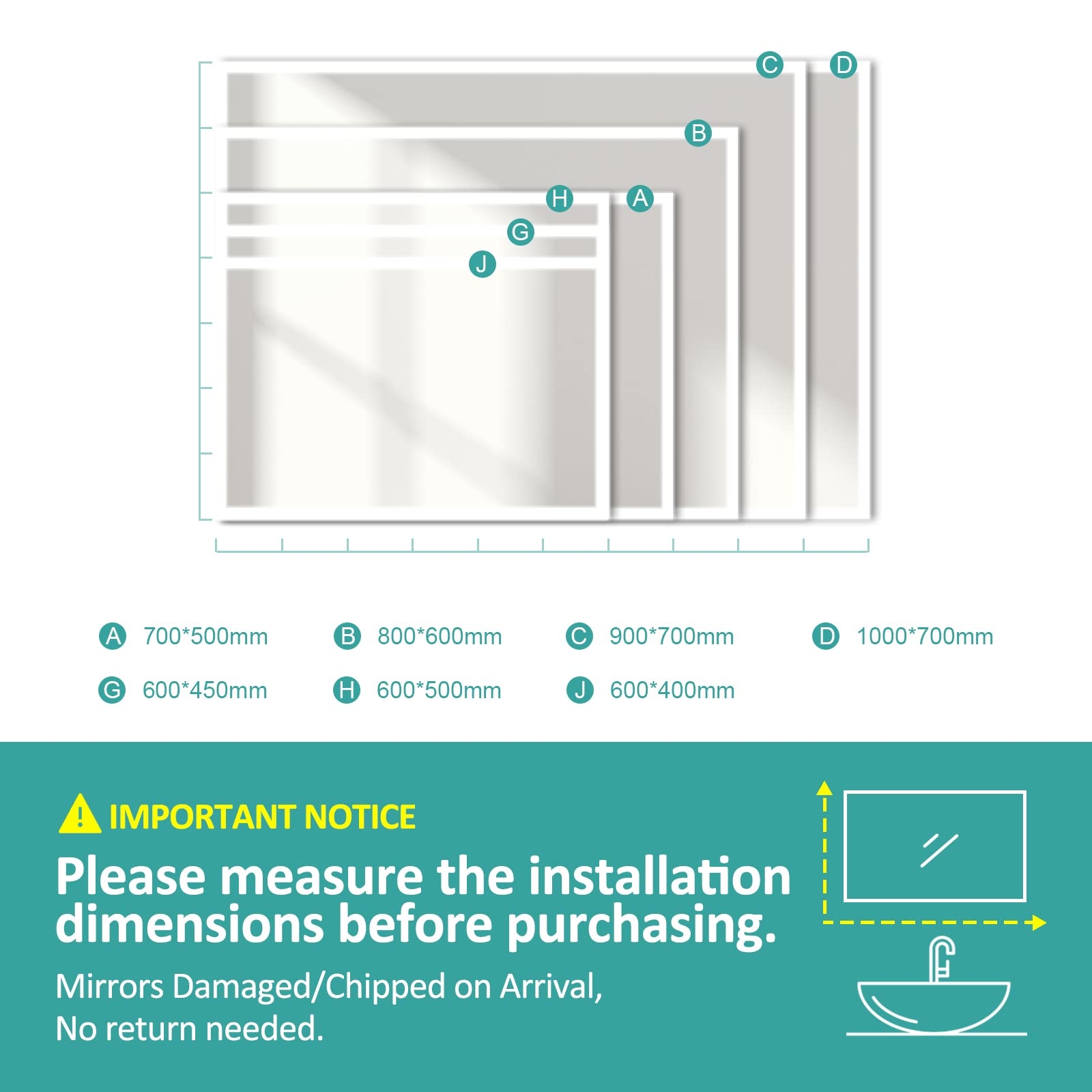 C D B H A G J

A 700*500mm
B 800*600mm
C 900*700mm
D 1000*700mm
G 600*450mm
H 600*500mm
J 600*400mm

IMPORTANT NOTICE

Please measure the installation dimensions before purchasing.

Mirrors Damaged/Chipped on Arrival,
No return needed.