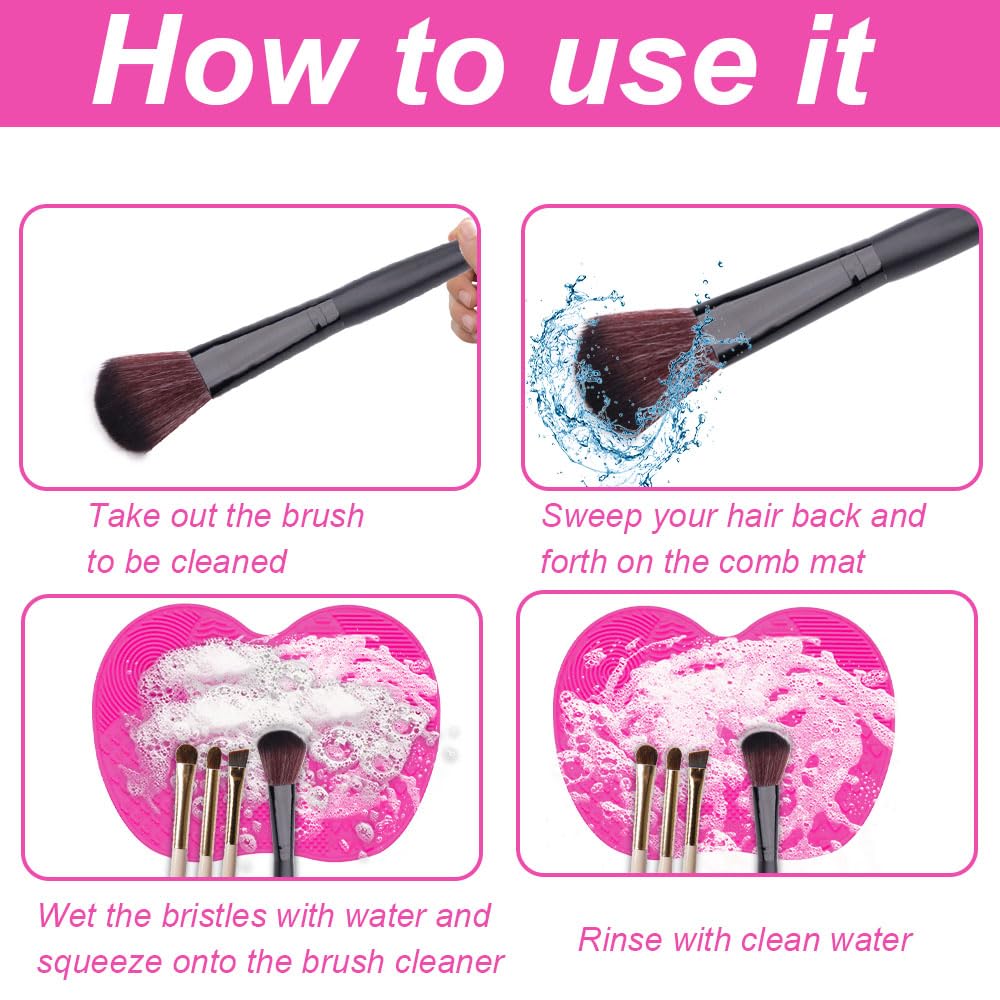 How to use it

Take out the brush to be cleaned

Sweep your hair back and forth on the comb mat

Wet the bristles with water and squeeze onto the brush cleaner

Rinse with clean water