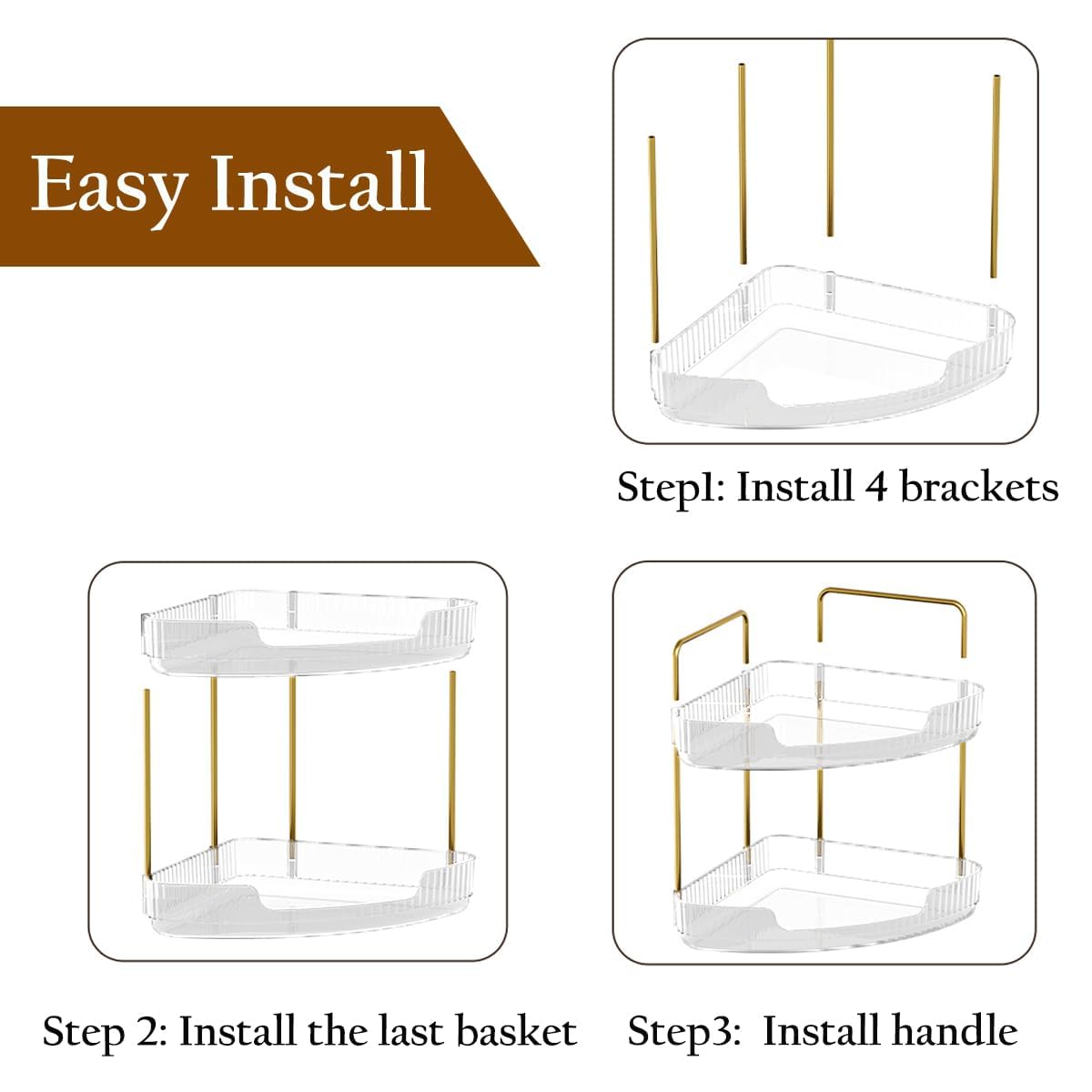 Easy Install

Step1: Install 4 brackets

Step 2: Install the last basket

Step3: Install handle