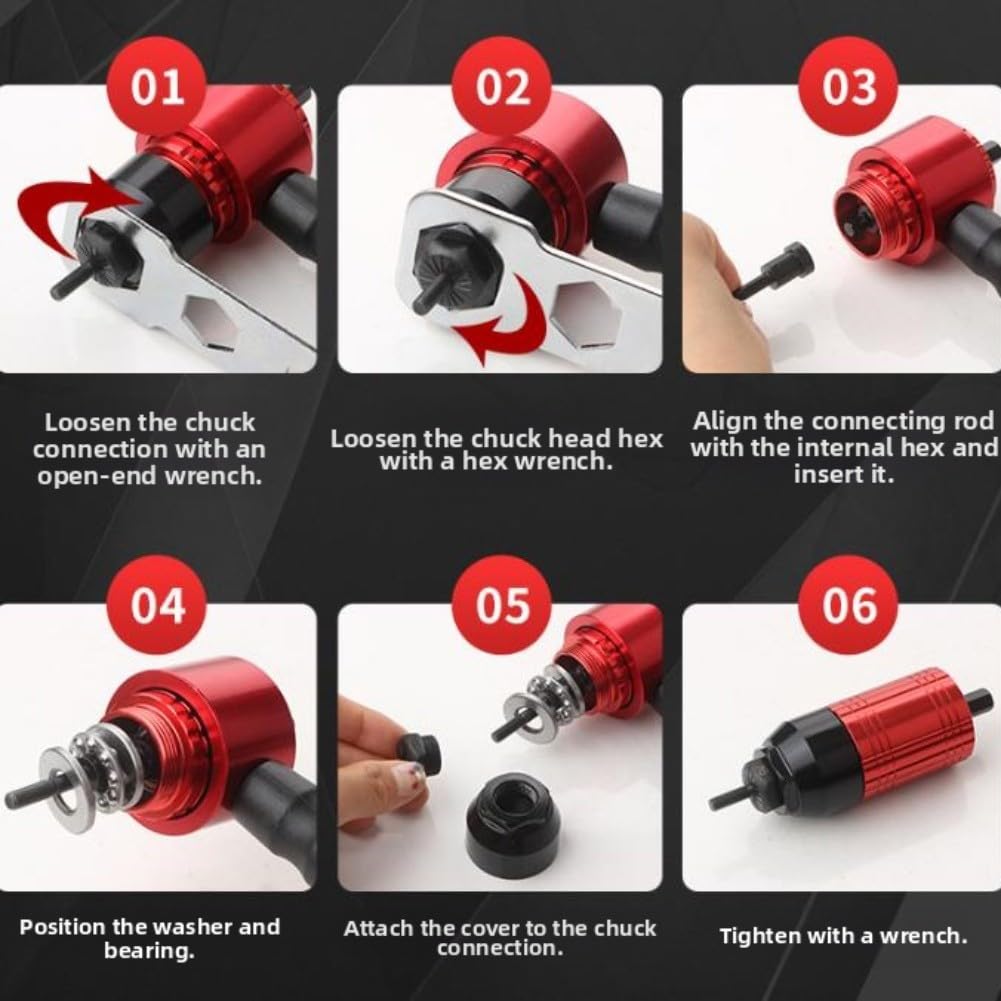 01

Loosen the chuck connection with an open-end wrench.

02

Loosen the chuck head hex with a hex wrench.

03

Align the connecting rod with the internal hex and insert it.

04

Position the washer and bearing.

05

Attach the cover to the chuck connection.

06

Tighten with a wrench.