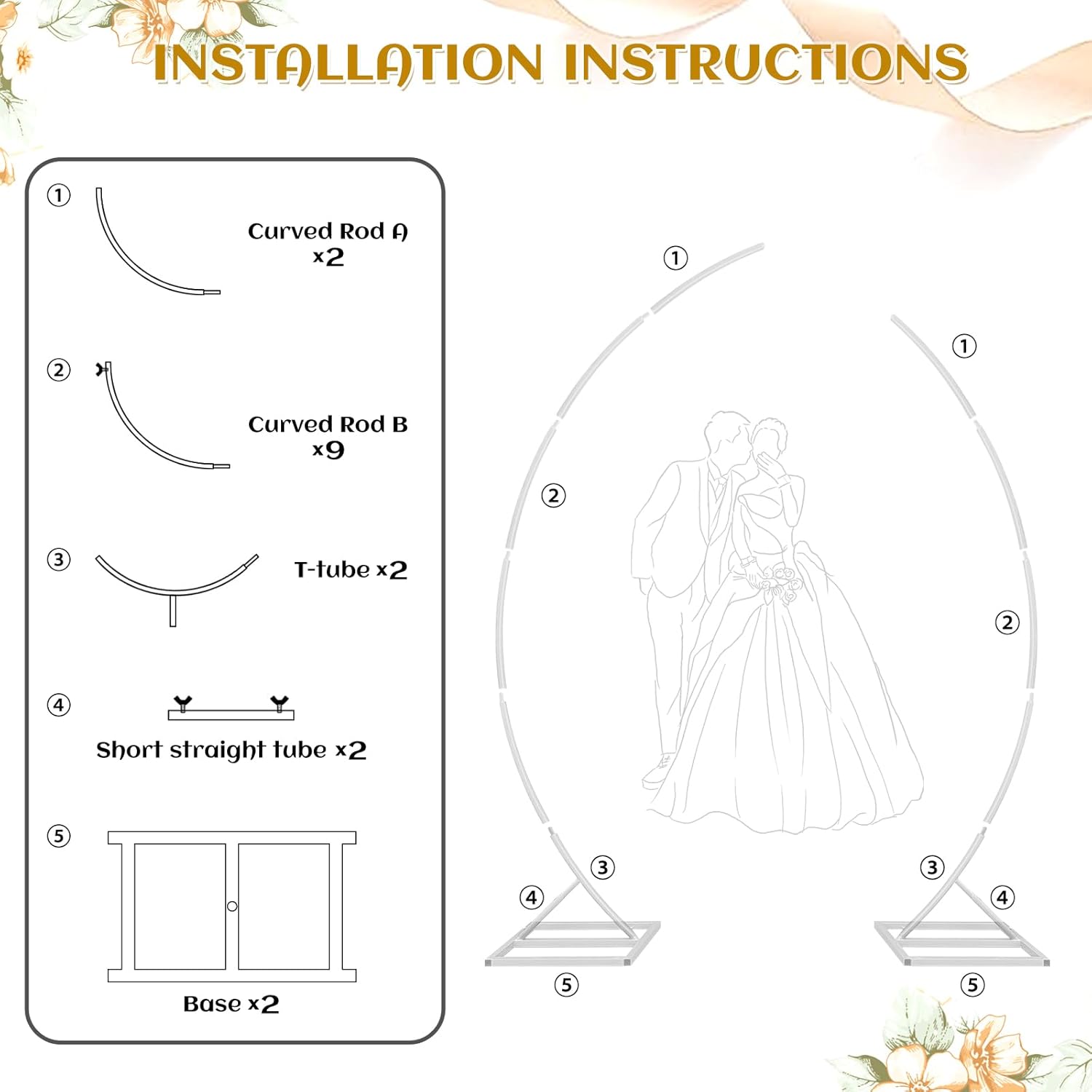 INSTALLATION INSTRUCTIONS

①
Curved Rod A
x2

②
Curved Rod B
x9

③
T-tube x2

④
Short straight tube x2

⑤
Base x2

①
①
②
②
③
③
④
④
⑤
⑤