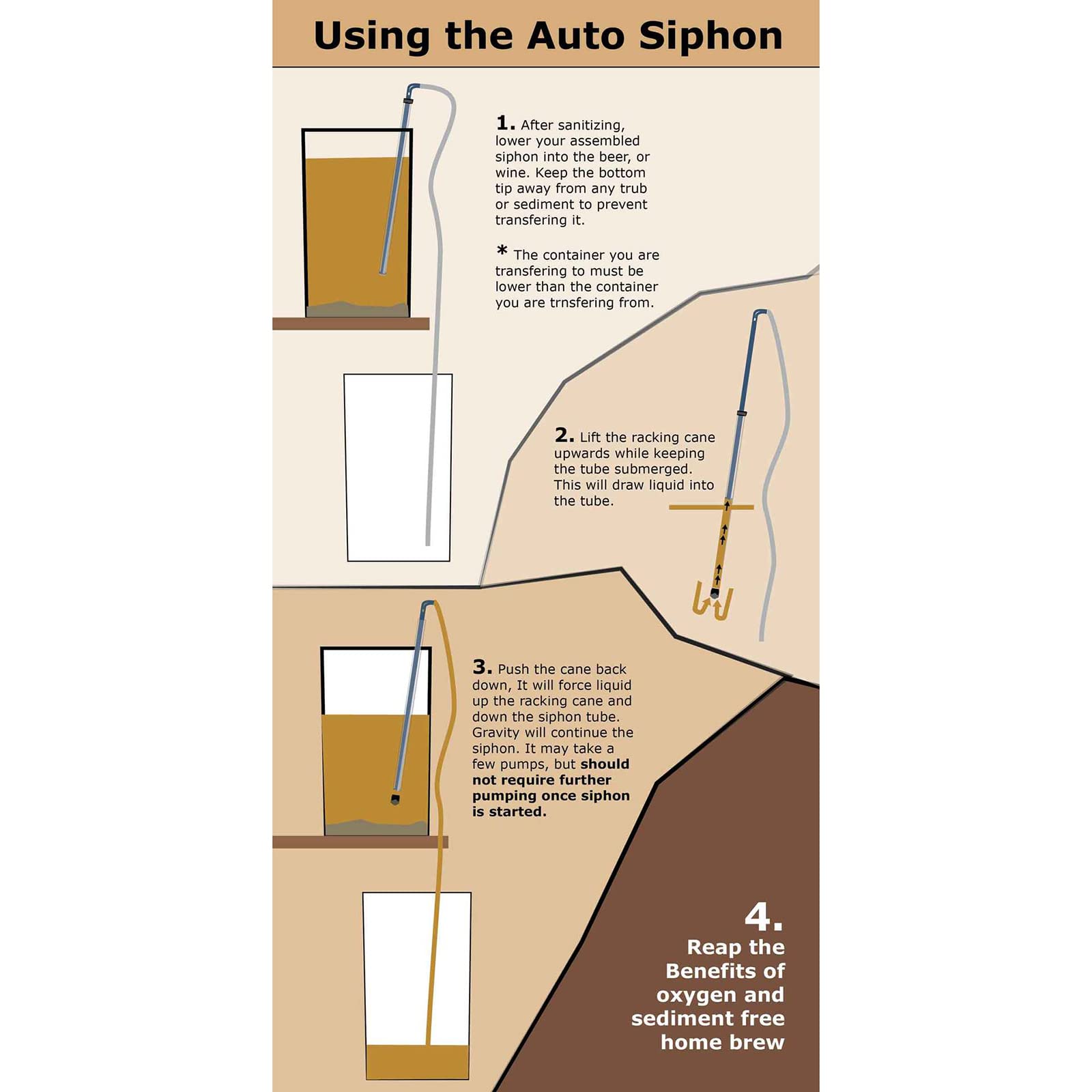 Using the Auto Siphon

1. After sanitizing, lower your assembled siphon into the beer, or wine. Keep the bottom tip away from any trub or sediment to prevent transfering it.

* The container you are transfering to must be lower than the container you are trnsfering from.

2. Lift the racking cane upwards while keeping the tube submerged. This will draw liquid into the tube.

3. Push the cane back down, It will force liquid up the racking cane and down the siphon tube. Gravity will continue the siphon. It may take a few pumps, but should not require further pumping once siphon is started.

4. Reap the Benefits of oxygen and sediment free home brew