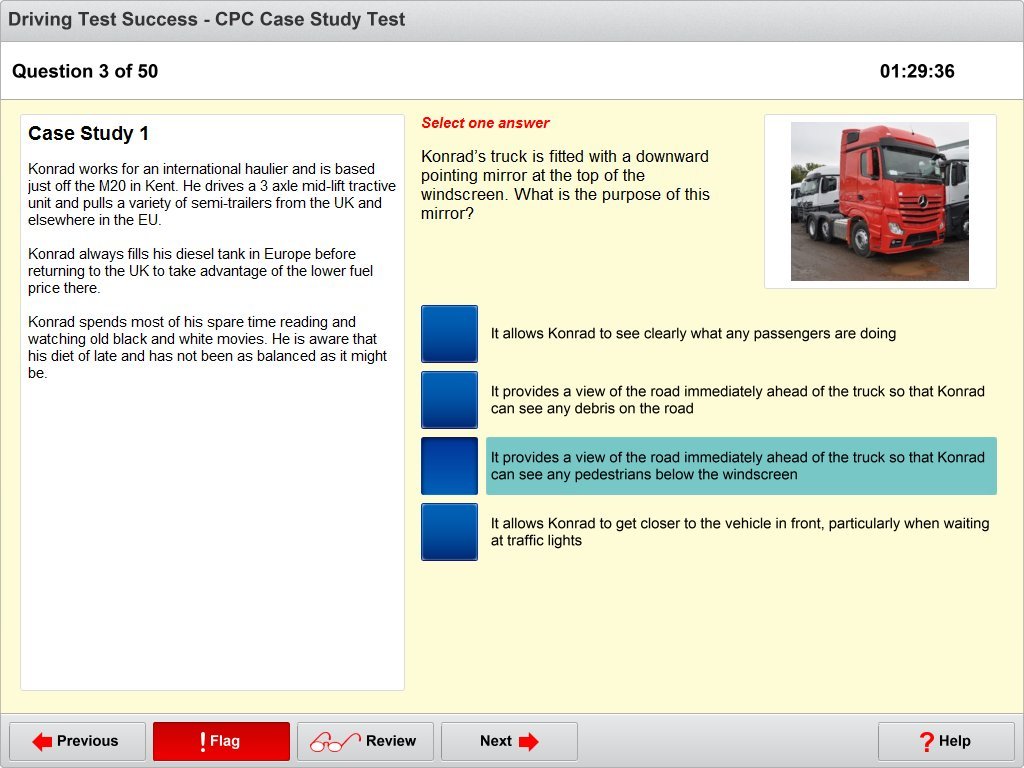 Driving Test Success - CPC Case Study Test

Question 3 of 50

01:29:36

Case Study 1

Konrad works for an international haulier and is based just off the M20 in Kent. He drives a 3 axle mid-lift tractive unit and pulls a variety of semi-trailers from the UK and elsewhere in the EU.

Konrad always fills his diesel tank in Europe before returning to the UK to take advantage of the lower fuel price there.

Konrad spends most of his spare time reading and watching old black and white movies. He is aware that his diet of late and has not been as balanced as it might be.

Select one answer

Konrad's truck is fitted with a downward pointing mirror at the top of the windscreen. What is the purpose of this mirror?

It allows Konrad to see clearly what any passengers are doing

It provides a view of the road immediately ahead of the truck so that Konrad can see any debris on the road

It provides a view of the road immediately ahead of the truck so that Konrad can see any pedestrians below the windscreen

It allows Konrad to get closer to the vehicle in front, particularly when waiting at traffic lights

Previous

! Flag

Review

Next

? Help