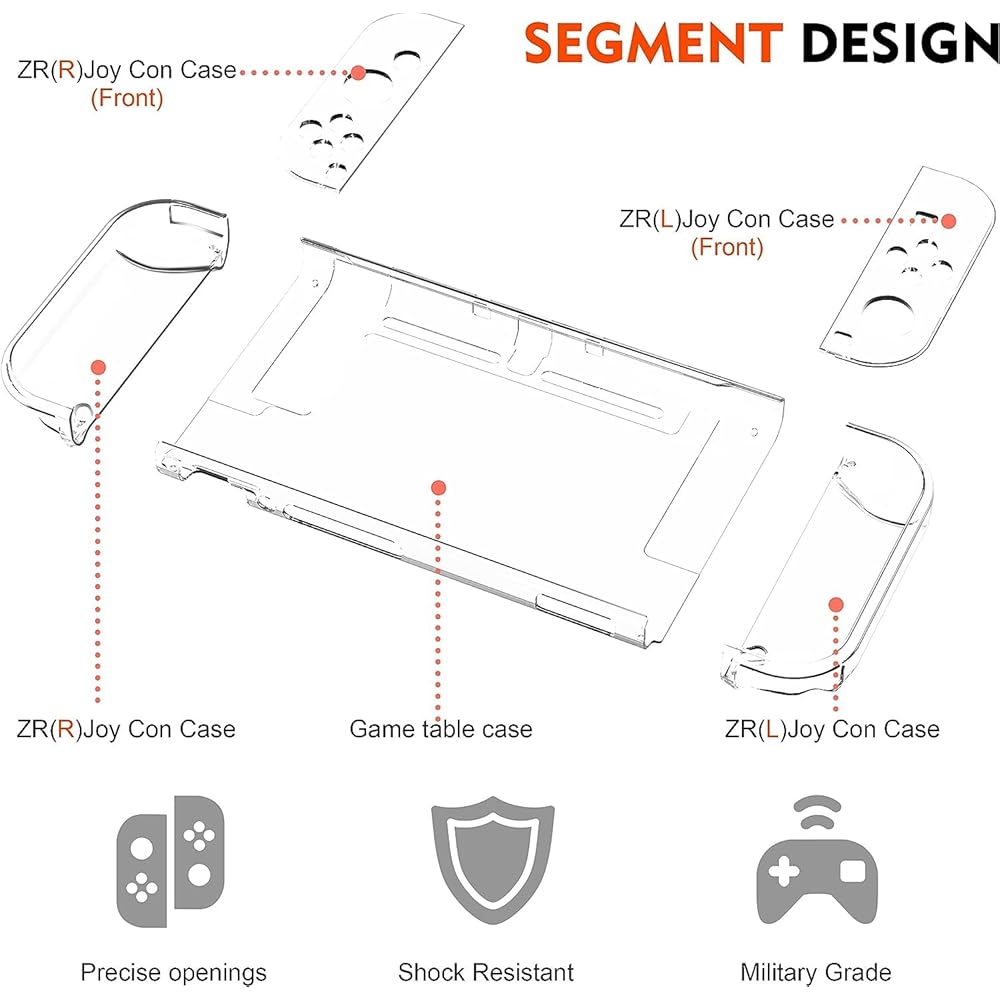 SEGMENT DESIGN

ZR(R)Joy Con Case (Front)

ZR(L)Joy Con Case (Front)

ZR(R)Joy Con Case

Game table case

ZR(L)Joy Con Case

Precise openings

Shock Resistant

Military Grade