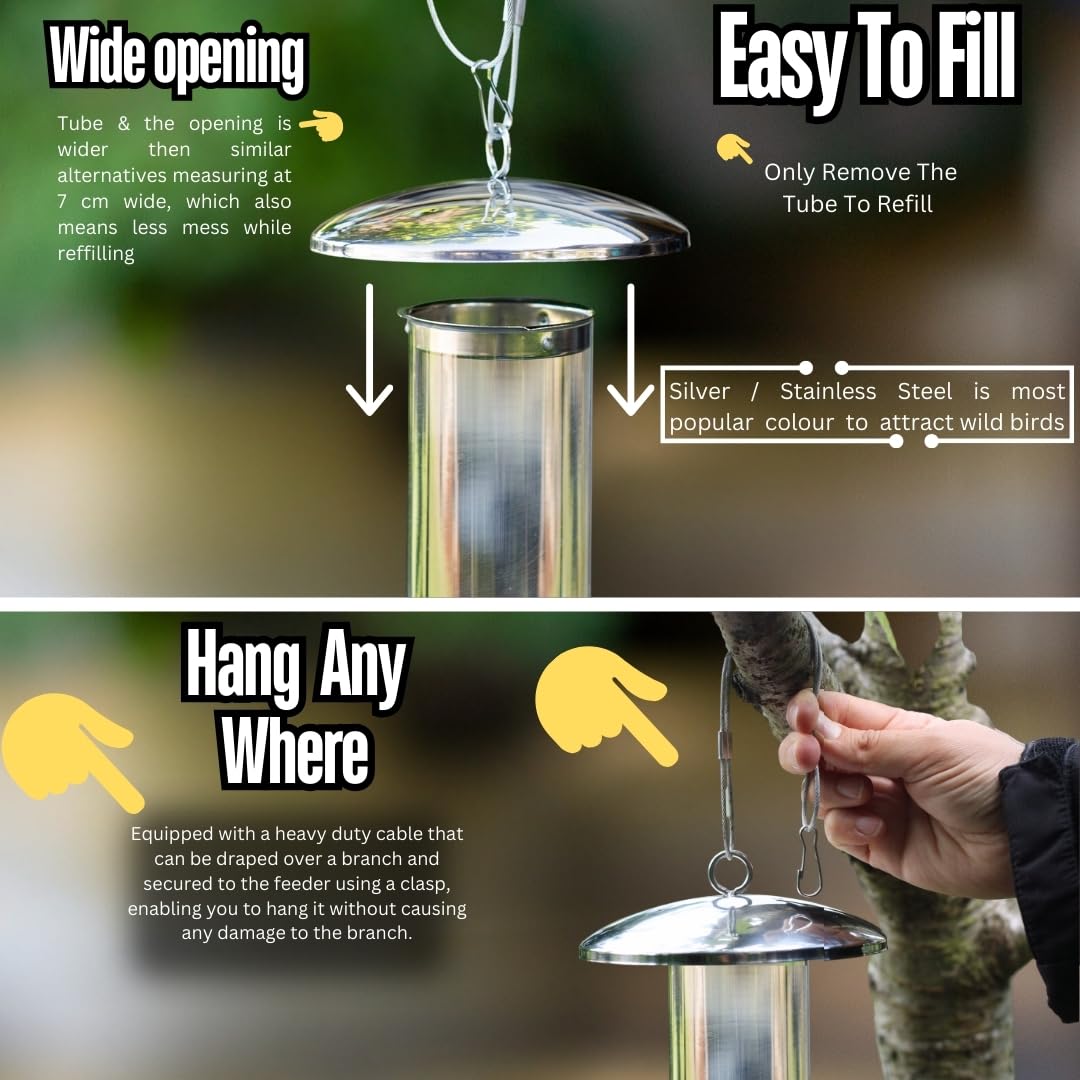 Wide opening

Tube & the opening is wider then similar alternatives measuring at 7 cm wide, which also means less mess while reffilling

Easy To Fill

Only Remove The Tube To Refill

Silver / Stainless Steel is most popular colour to attract wild birds

Hang Any Where

Equipped with a heavy duty cable that can be draped over a branch and secured to the feeder using a clasp, enabling you to hang it without causing any damage to the branch.