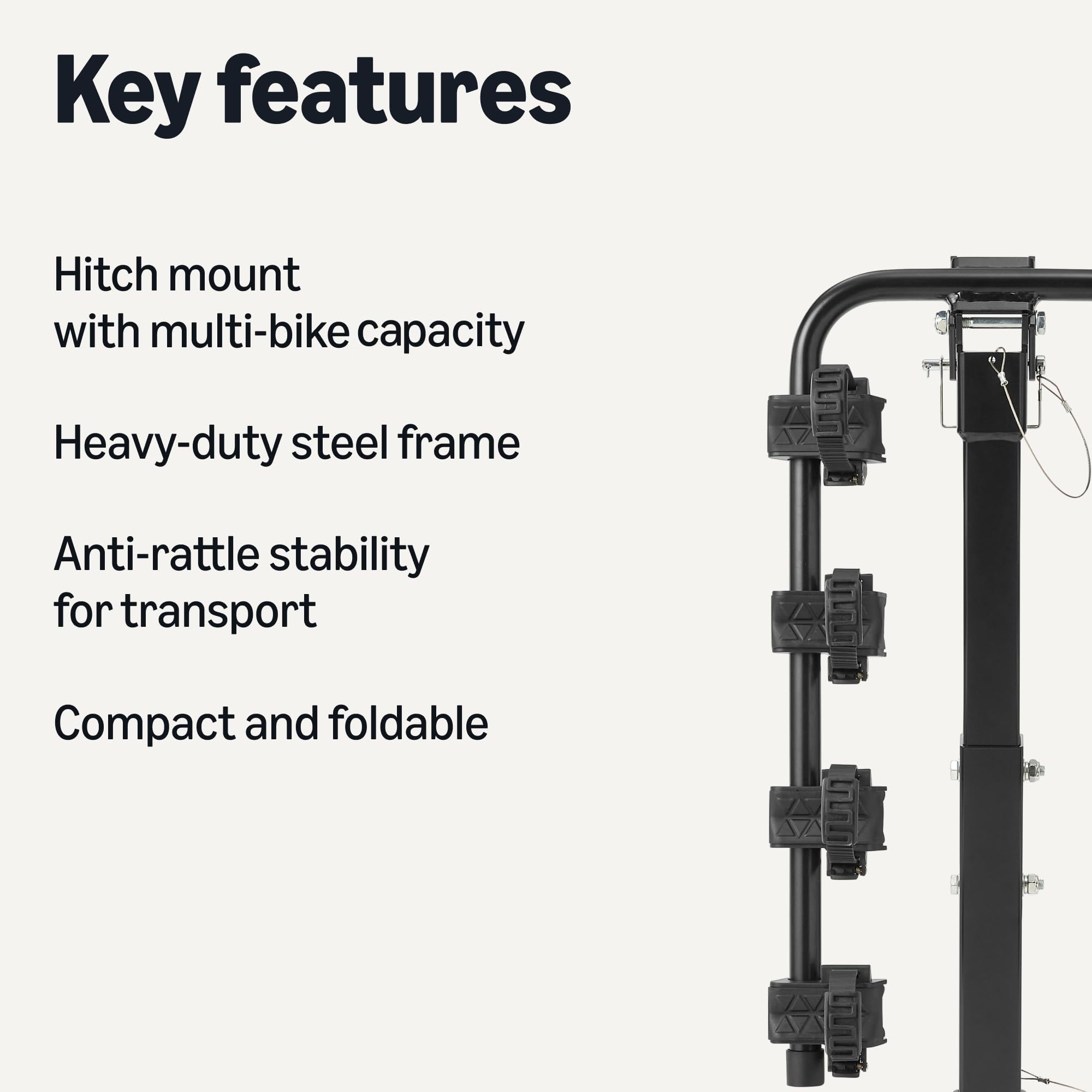 Key features

Hitch mount
with multi-bike capacity

Heavy-duty steel frame

Anti-rattle stability
for transport

Compact and foldable