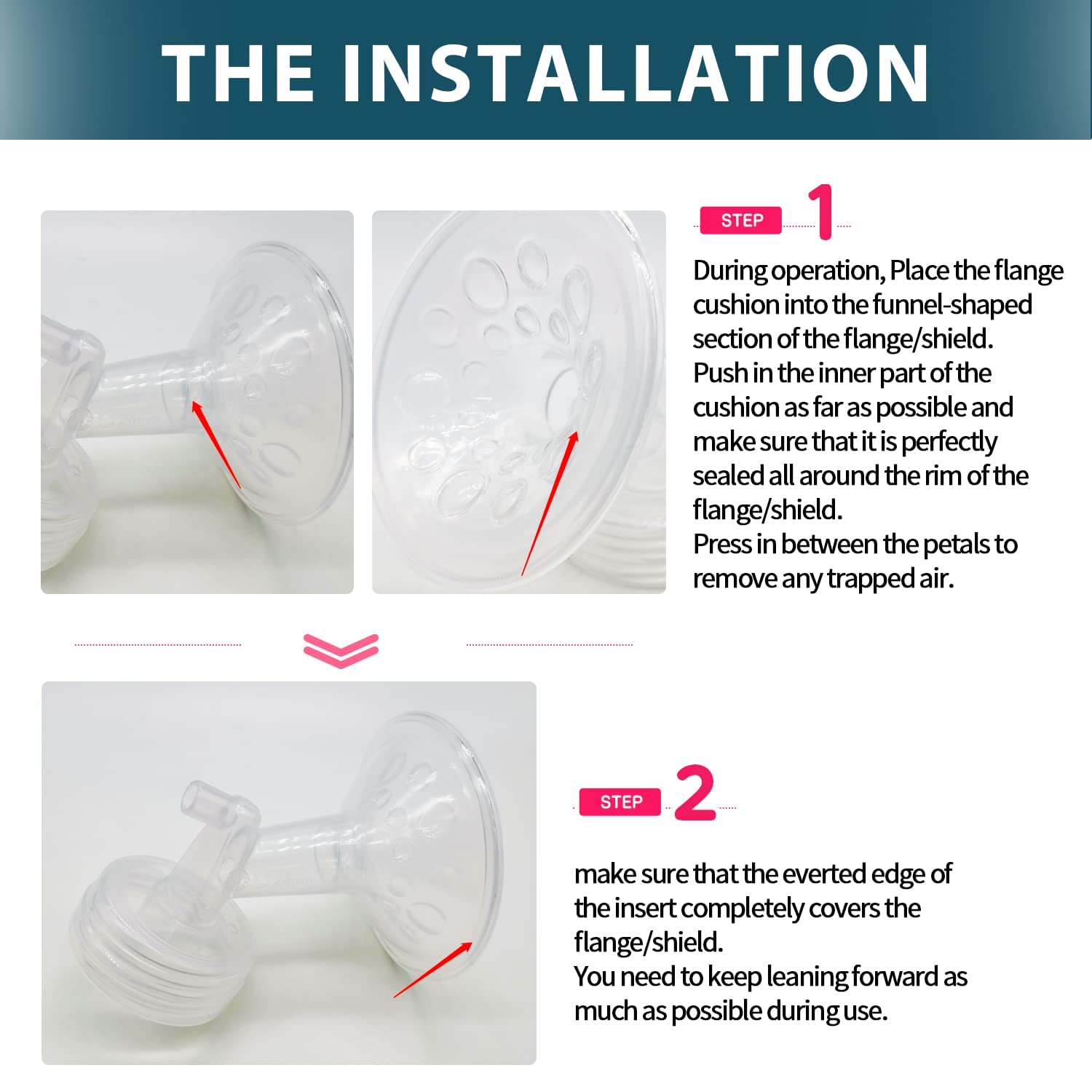 THE INSTALLATION

STEP 1

During operation, Place the flange cushion into the funnel-shaped section of the flange/shield. Push in the inner part of the cushion as far as possible and make sure that it is perfectly sealed all around the rim of the flange/shield. Press in between the petals to remove any trapped air.

STEP 2

make sure that the everted edge of the insert completely covers the flange/shield. You need to keep leaning forward as much as possible during use.