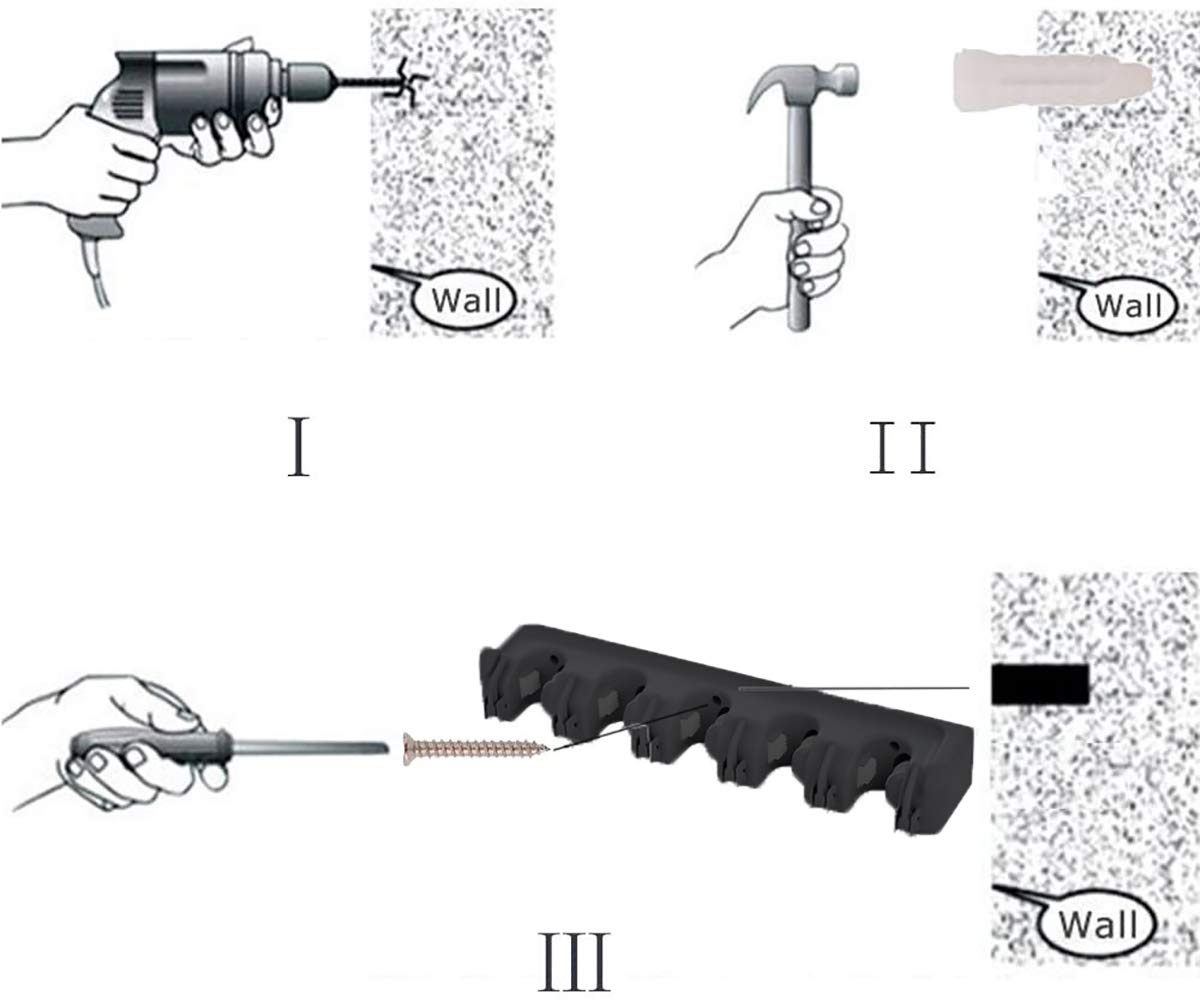 Wall

Wall

I

II

Wall

III