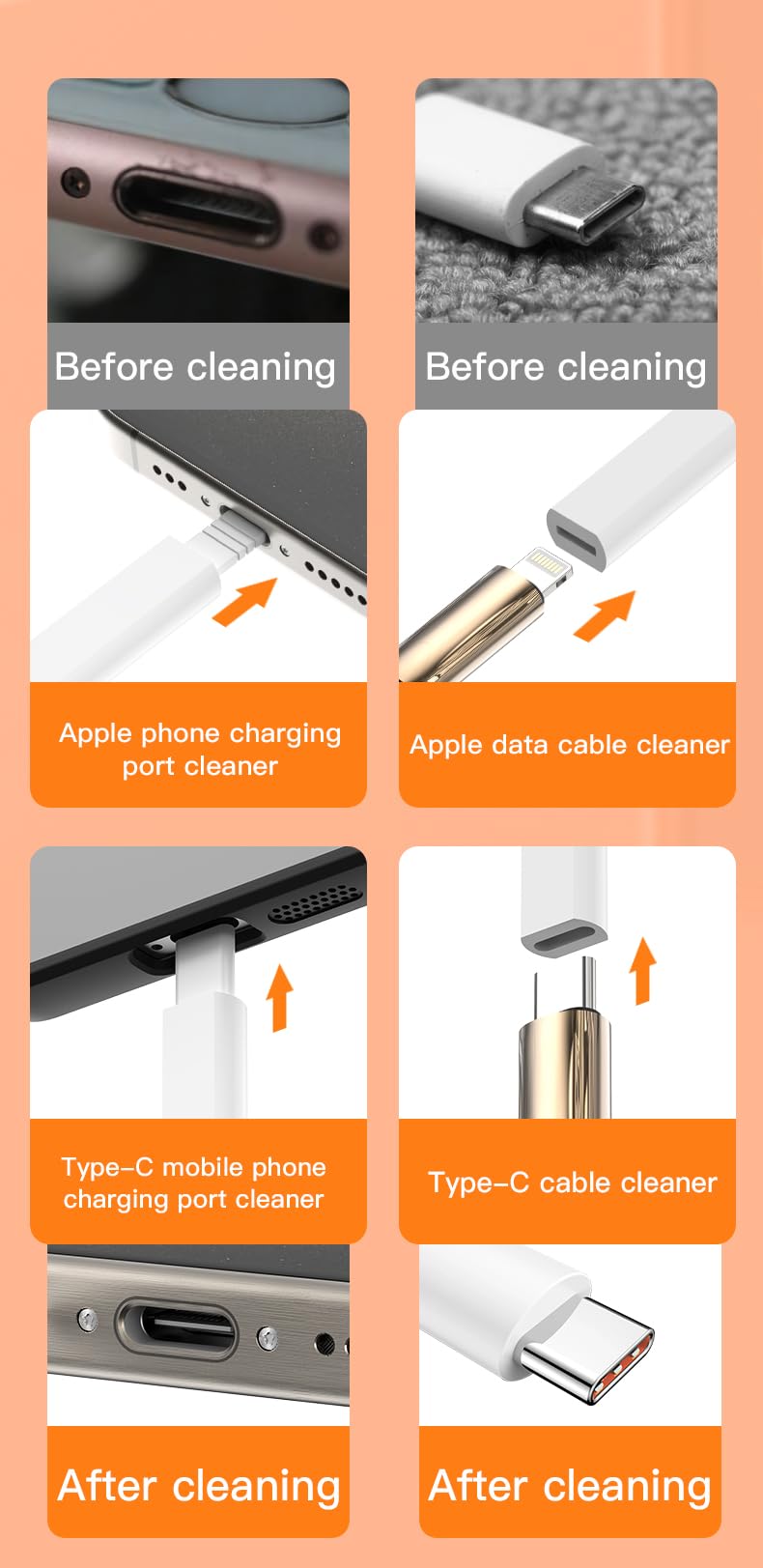 Before cleaning

Before cleaning

Apple phone charging port cleaner

Apple data cable cleaner

Type-C mobile phone charging port cleaner

Type-C cable cleaner

After cleaning

After cleaning