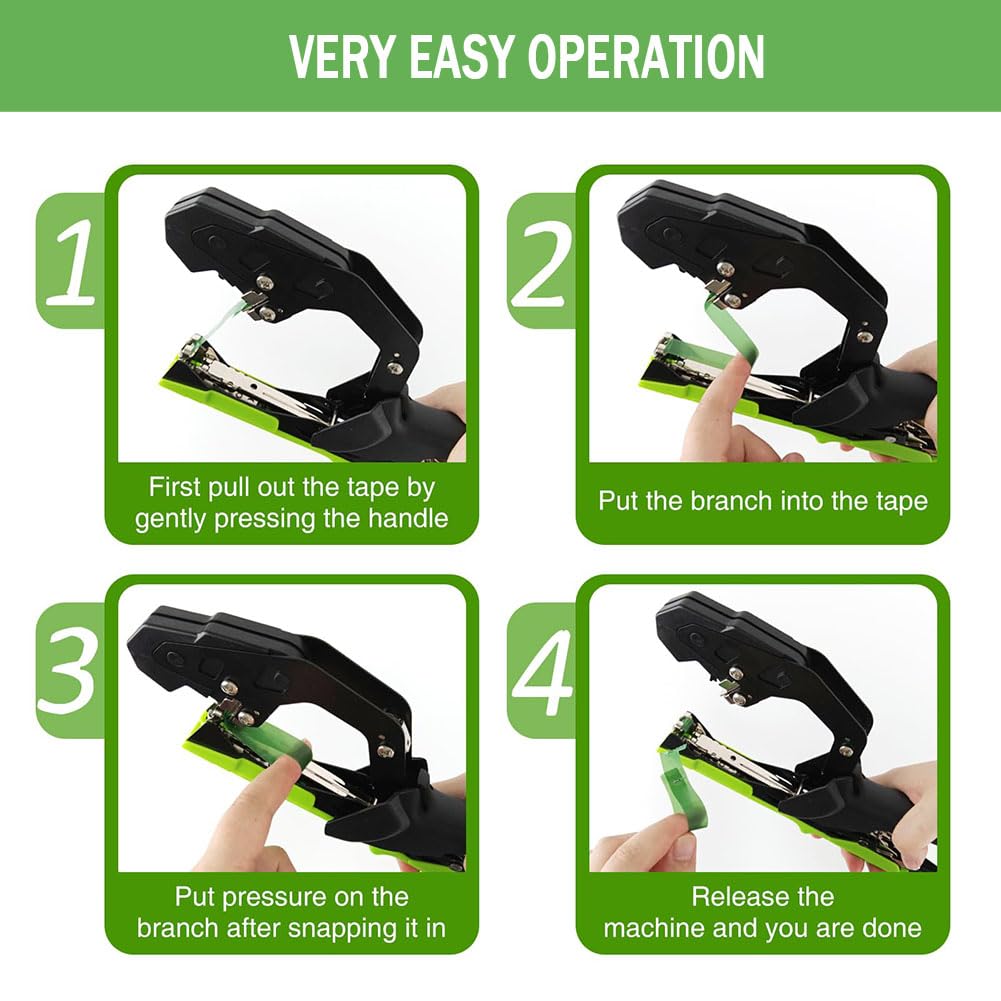 VERY EASY OPERATION

1

First pull out the tape by gently pressing the handle

2

Put the branch into the tape

3

Put pressure on the branch after snapping it in

4

Release the machine and you are done