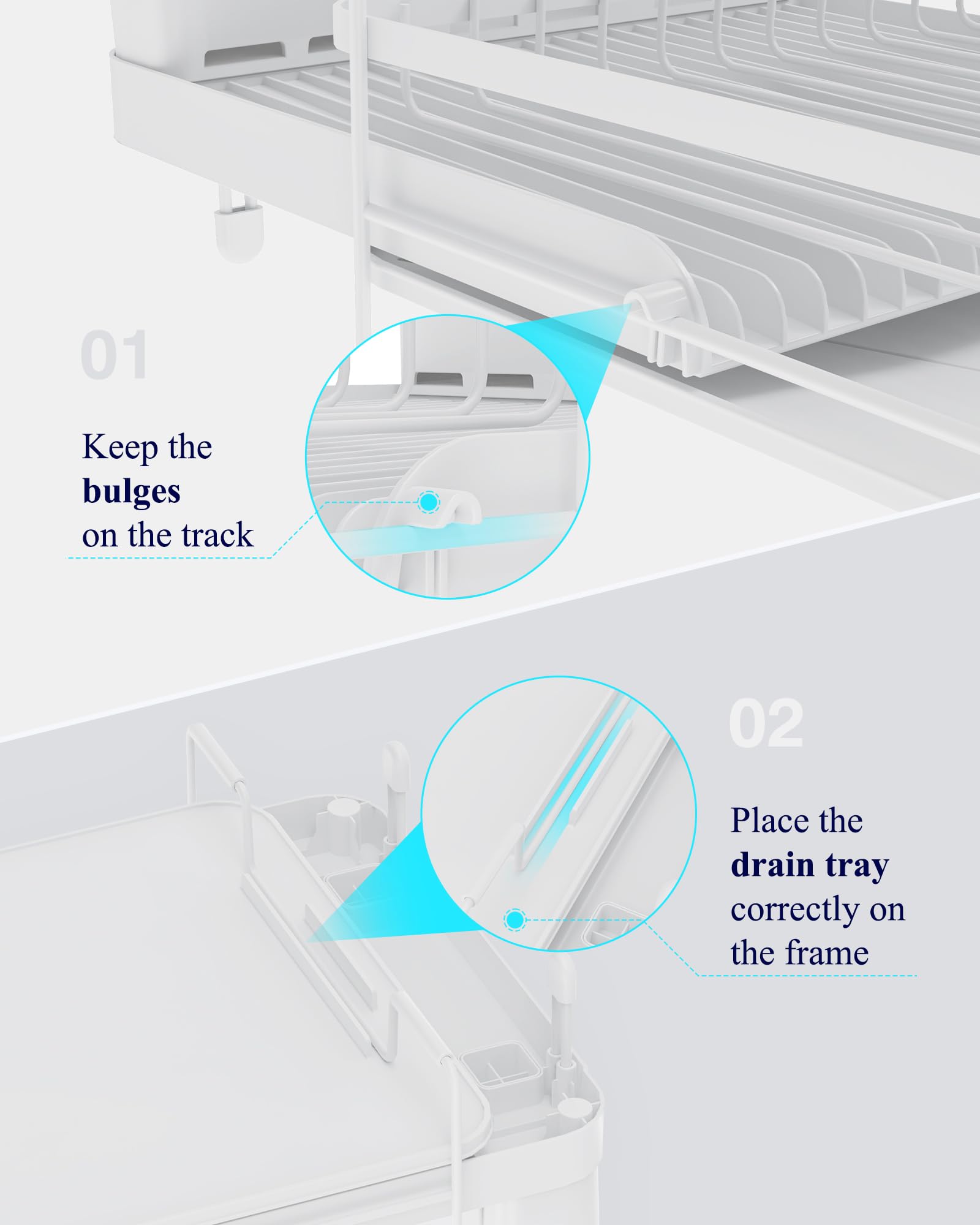 01

Keep the bulges on the track

02

Place the drain tray correctly on the frame