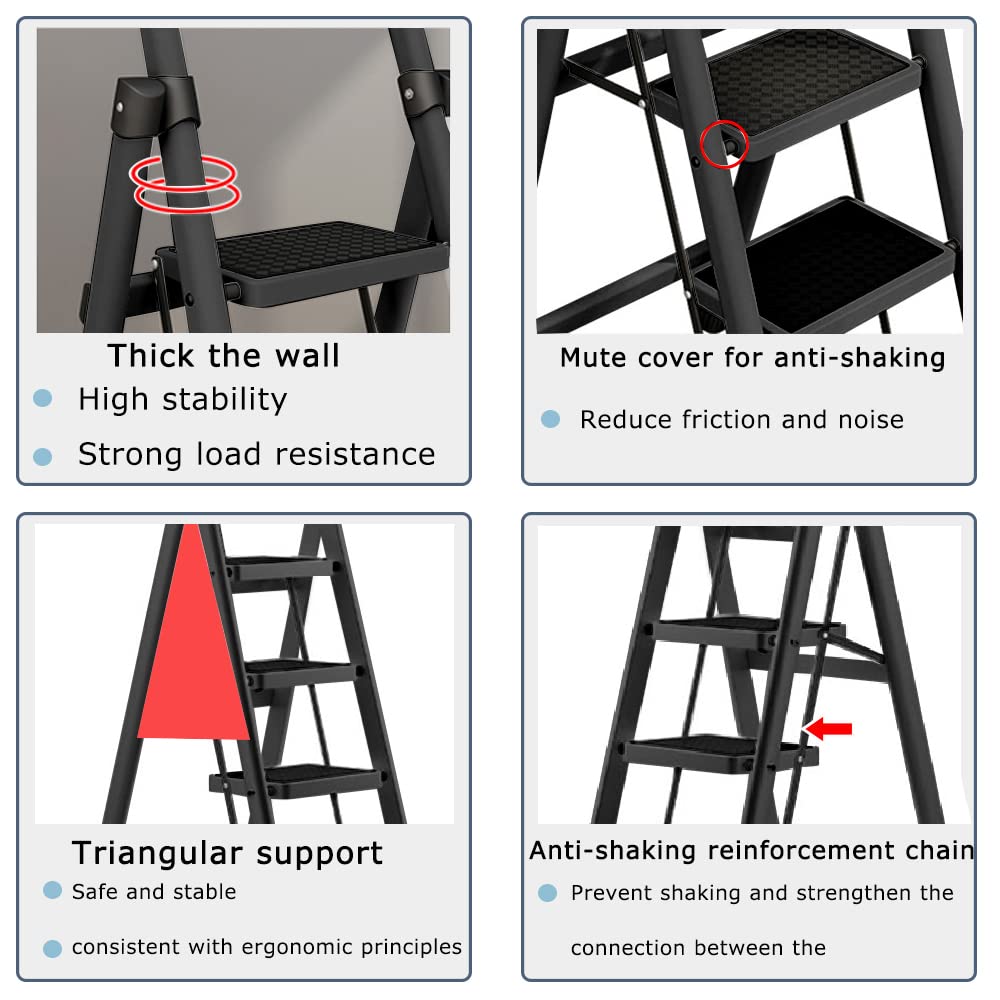 Thick the wall

High stability

Strong load resistance

Mute cover for anti-shaking

Reduce friction and noise

Triangular support

Safe and stable

consistent with ergonomic principles

Anti-shaking reinforcement chain

Prevent shaking and strengthen the connection between the