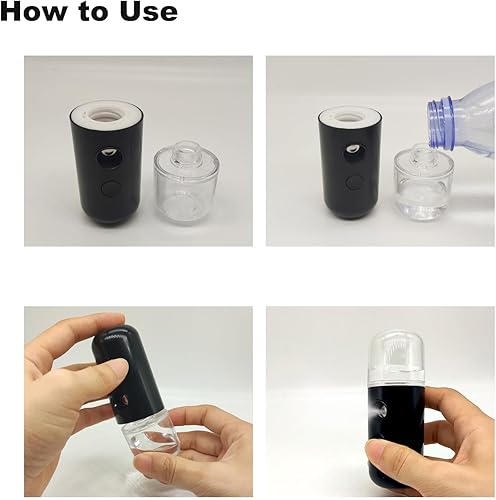 How to Use