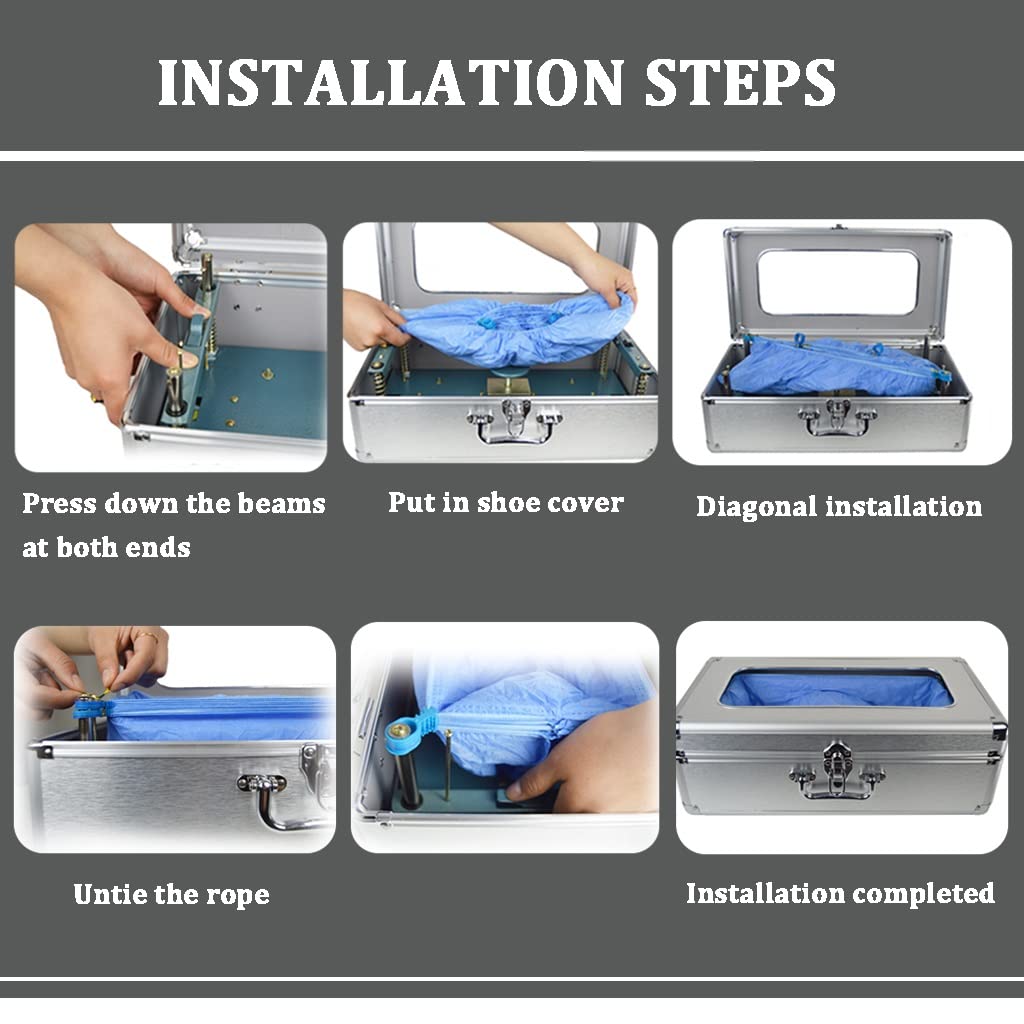 INSTALLATION STEPS

Press down the beams at both ends

Put in shoe cover

Diagonal installation

Untie the rope

Installation completed