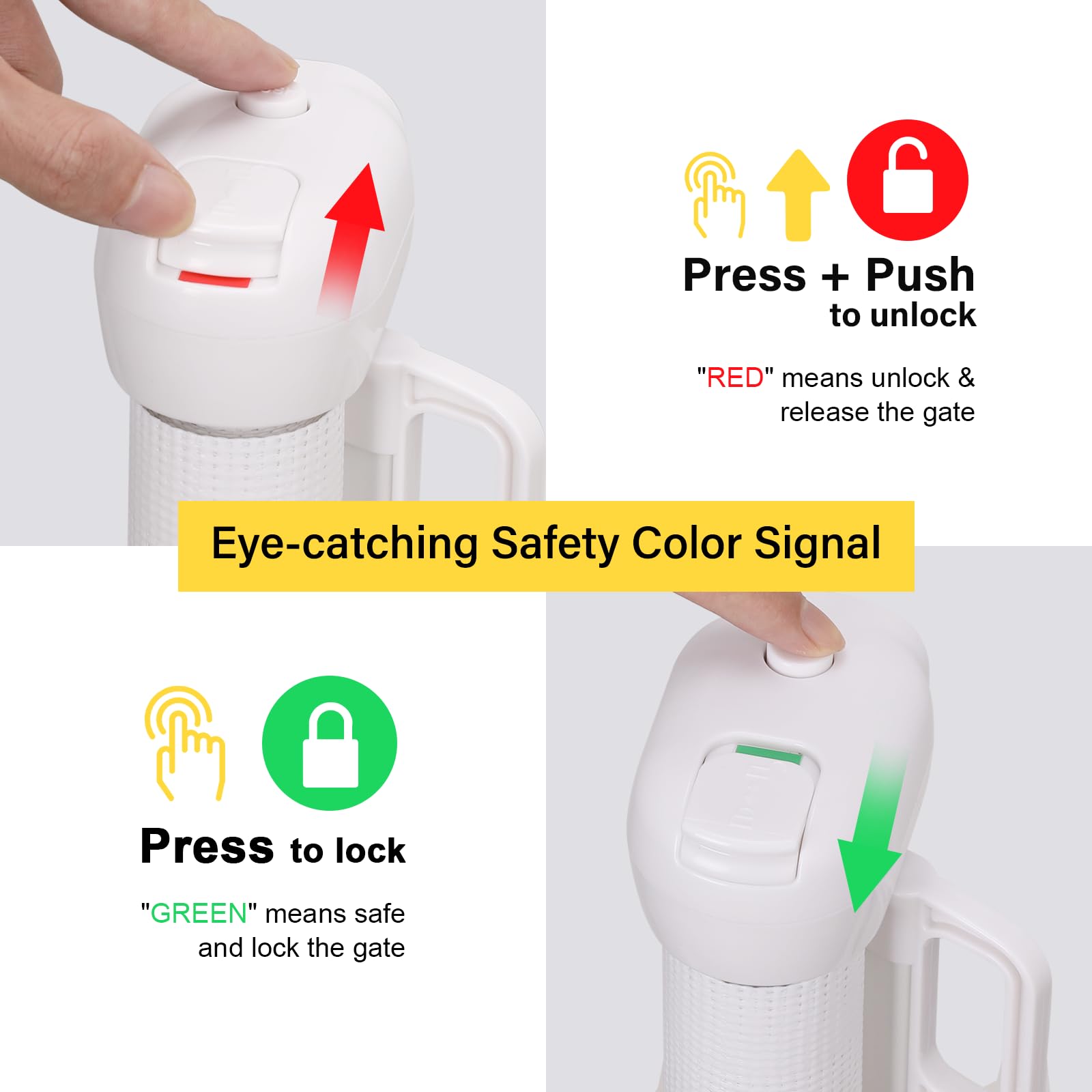 Press + Push
to unlock

"RED" means unlock & release the gate

Eye-catching Safety Color Signal

Press to lock

"GREEN" means safe and lock the gate