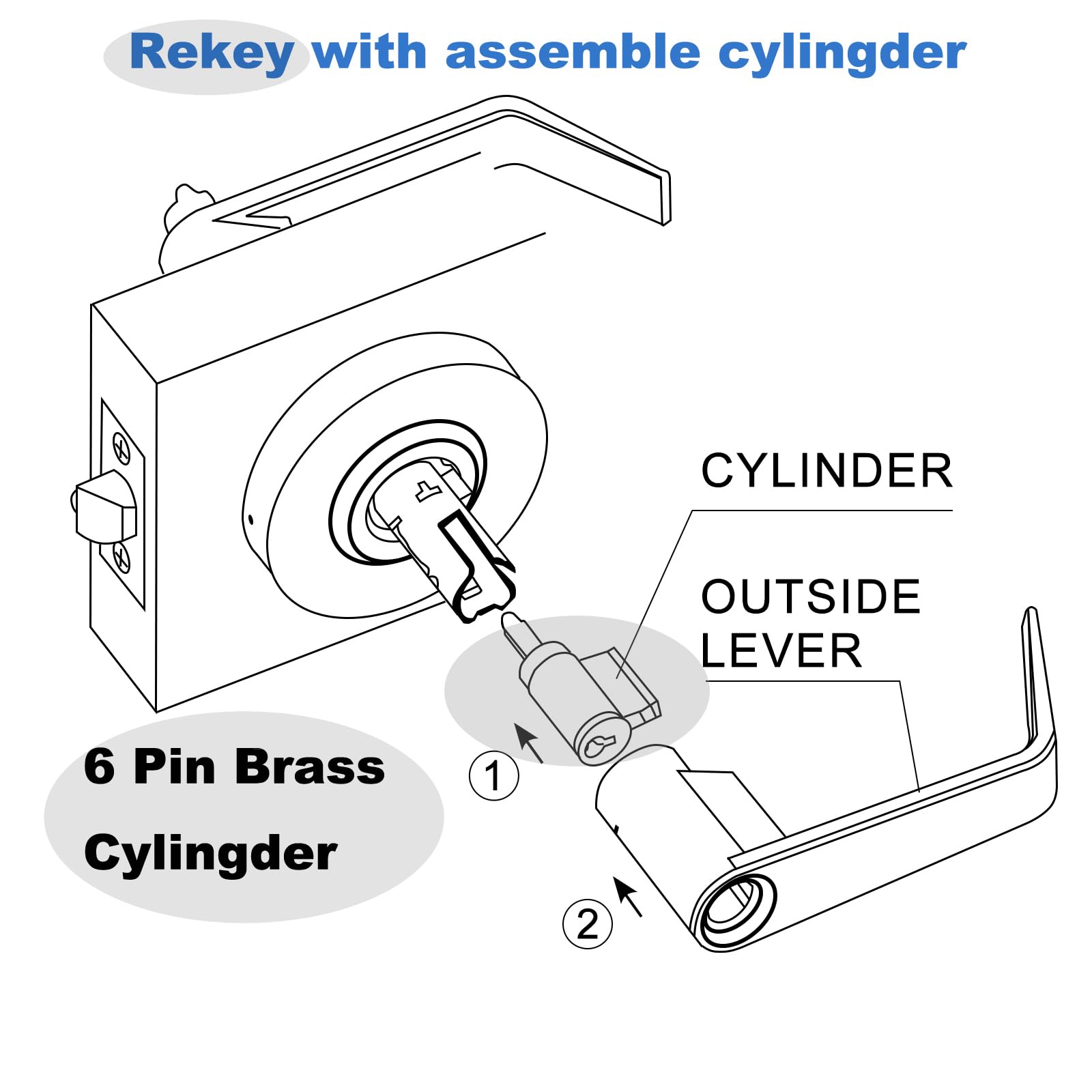 Rekey with assemble cylingder

CYLINDER

OUTSIDE LEVER

6 Pin Brass Cylingder

1

2