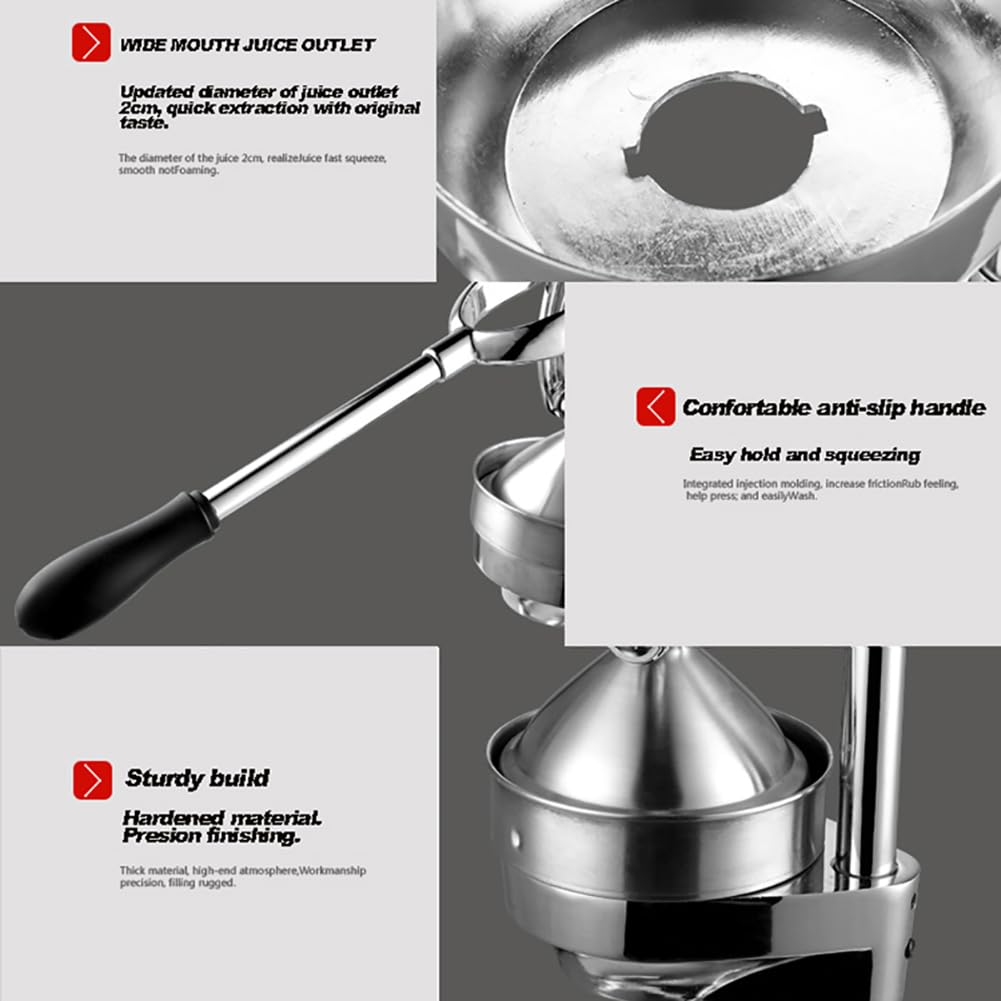 WIDE MOUTH JUICE OUTLET

Updated diameter of juice outlet 2cm, quick extraction with original taste.

The diameter of the juice 2cm, realizeJuice fast squeeze, smooth notFoaming.

Confortable anti-slip handle

Easy hold and squeezing

Integrated injection molding, increase frictionRub feeling, help press; and easilyWash.

Sturdy build

Hardened material. Presion finishing.

Thick material, high-end atmosphere,Workmanship precision, filling rugged.