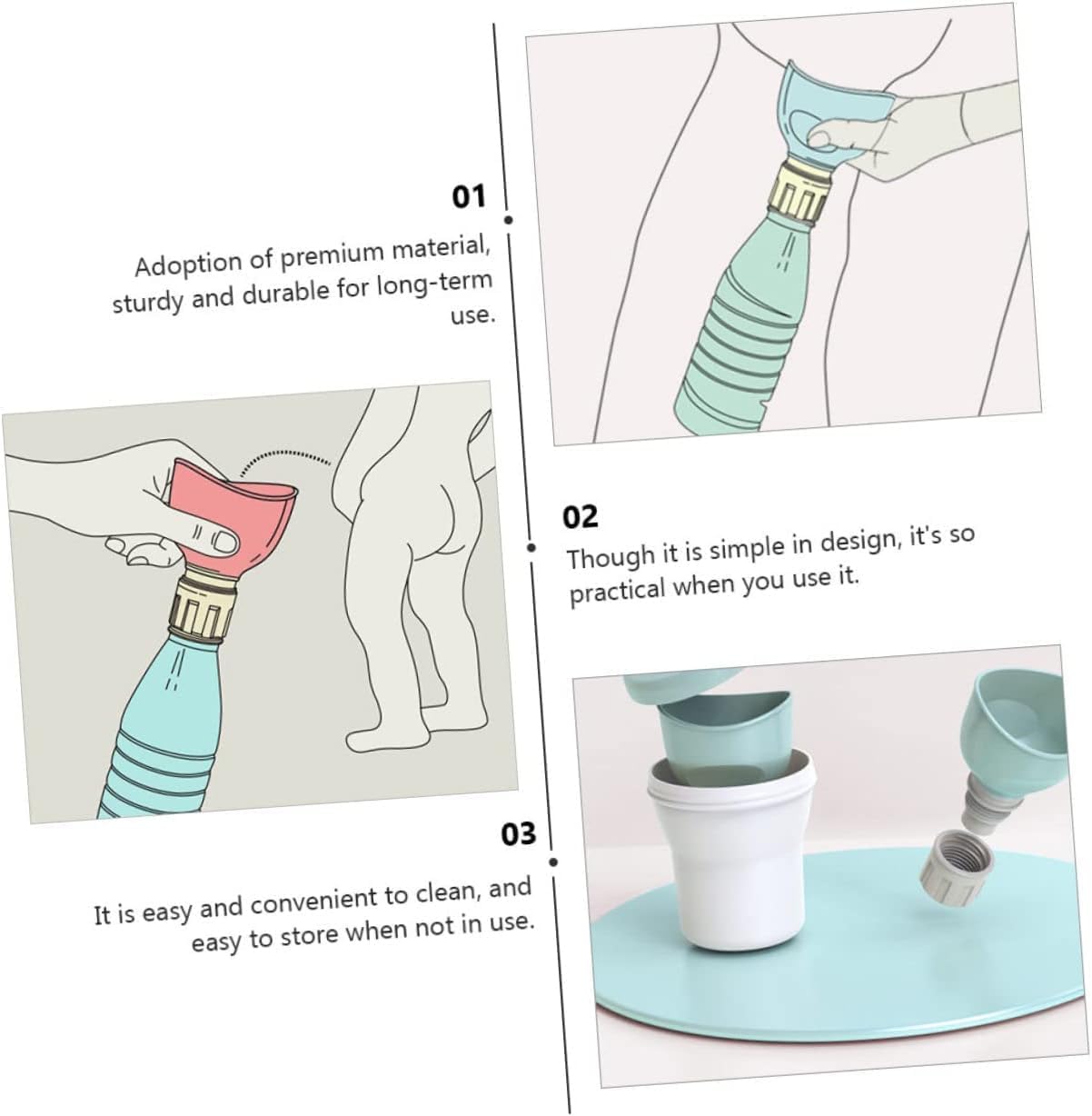 01

Adoption of premium material, sturdy and durable for long-term use.

02

Though it is simple in design, it's so practical when you use it.

03

It is easy and convenient to clean, and easy to store when not in use.