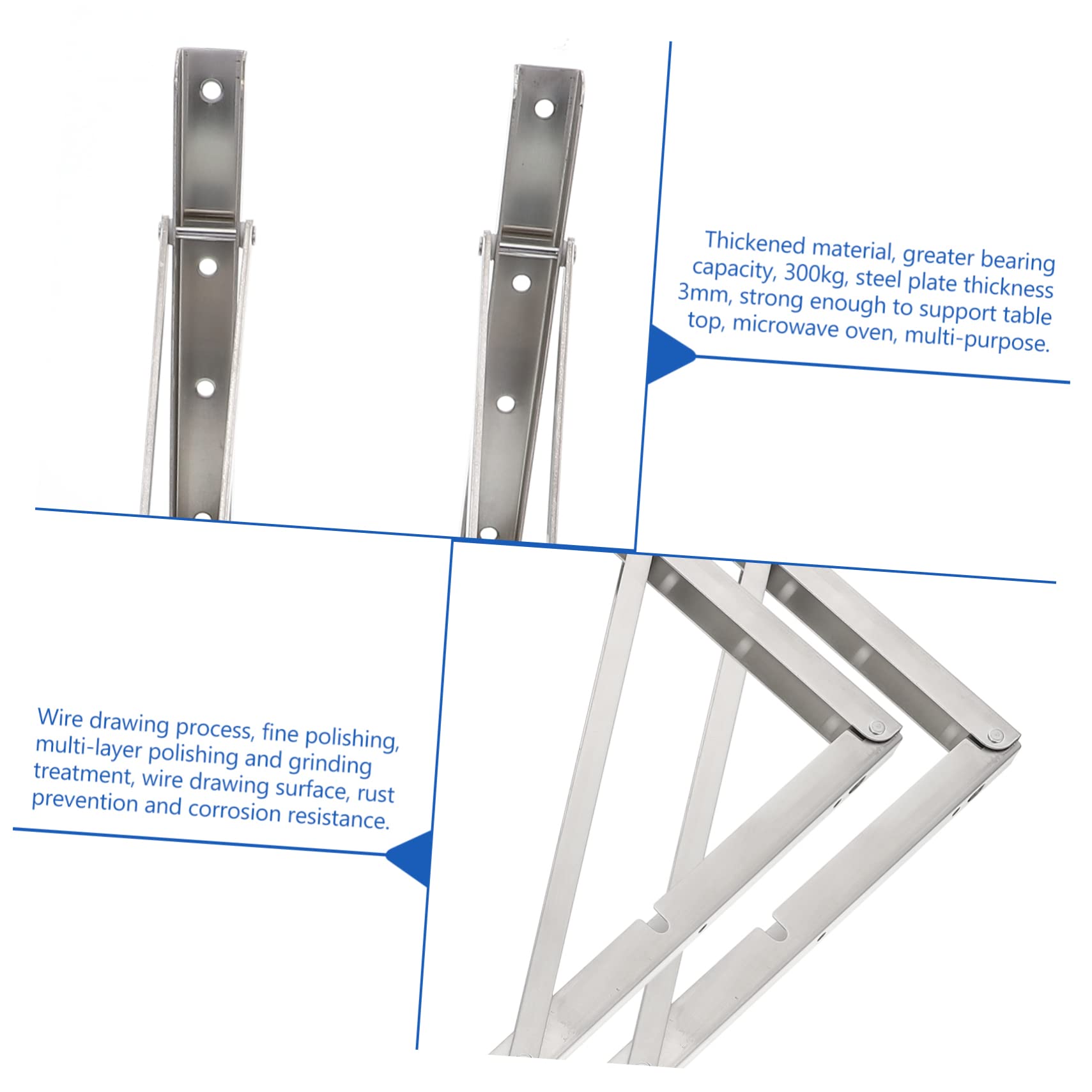 Thickened material, greater bearing capacity, 300kg, steel plate thickness 3mm, strong enough to support table top, microwave oven, multi-purpose.

Wire drawing process, fine polishing, multi-layer polishing and grinding treatment, wire drawing surface, rust prevention and corrosion resistance.