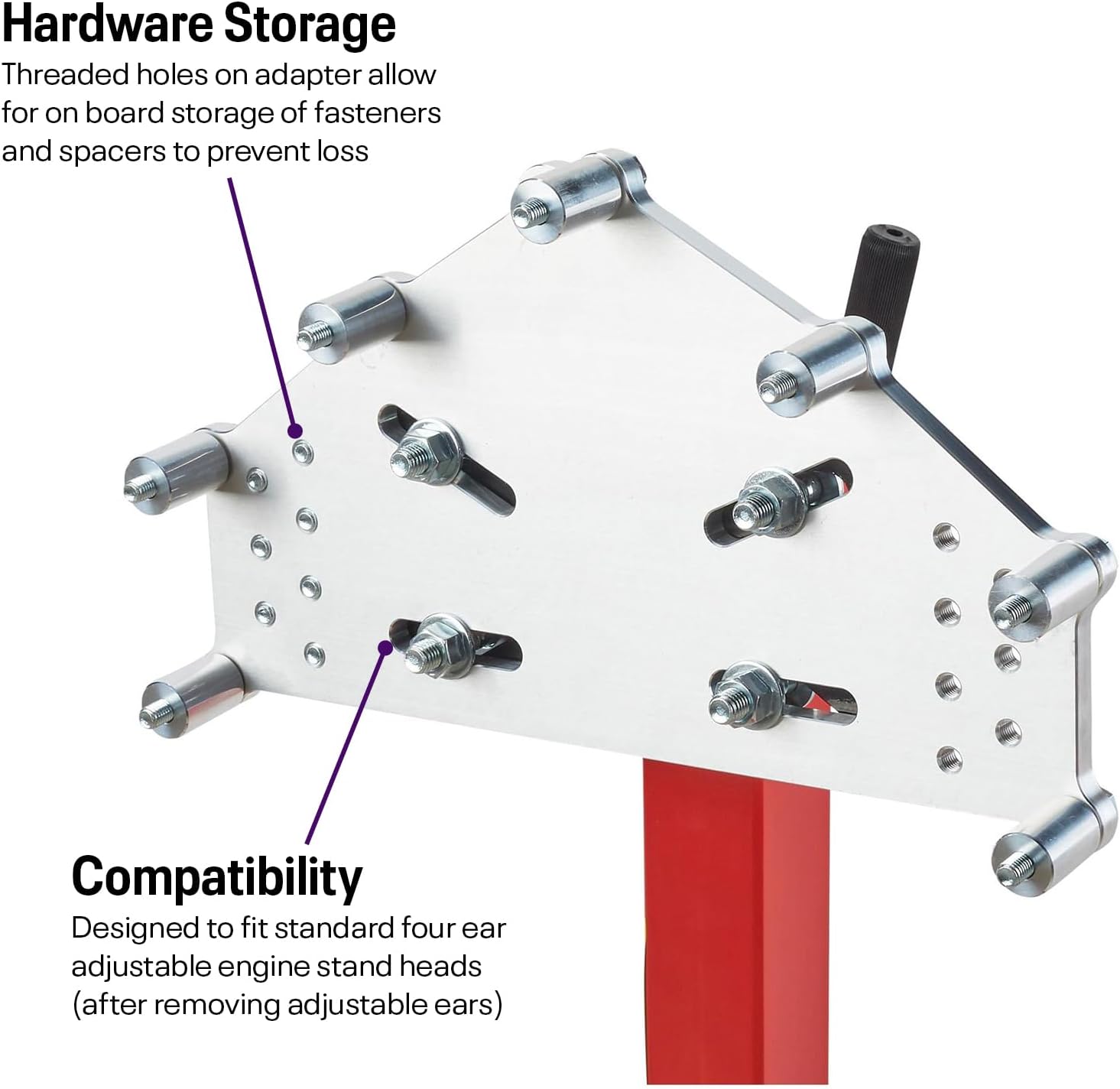 Hardware Storage

Threaded holes on adapter allow for on board storage of fasteners and spacers to prevent loss

Compatibility

Designed to fit standard four ear adjustable engine stand heads (after removing adjustable ears)