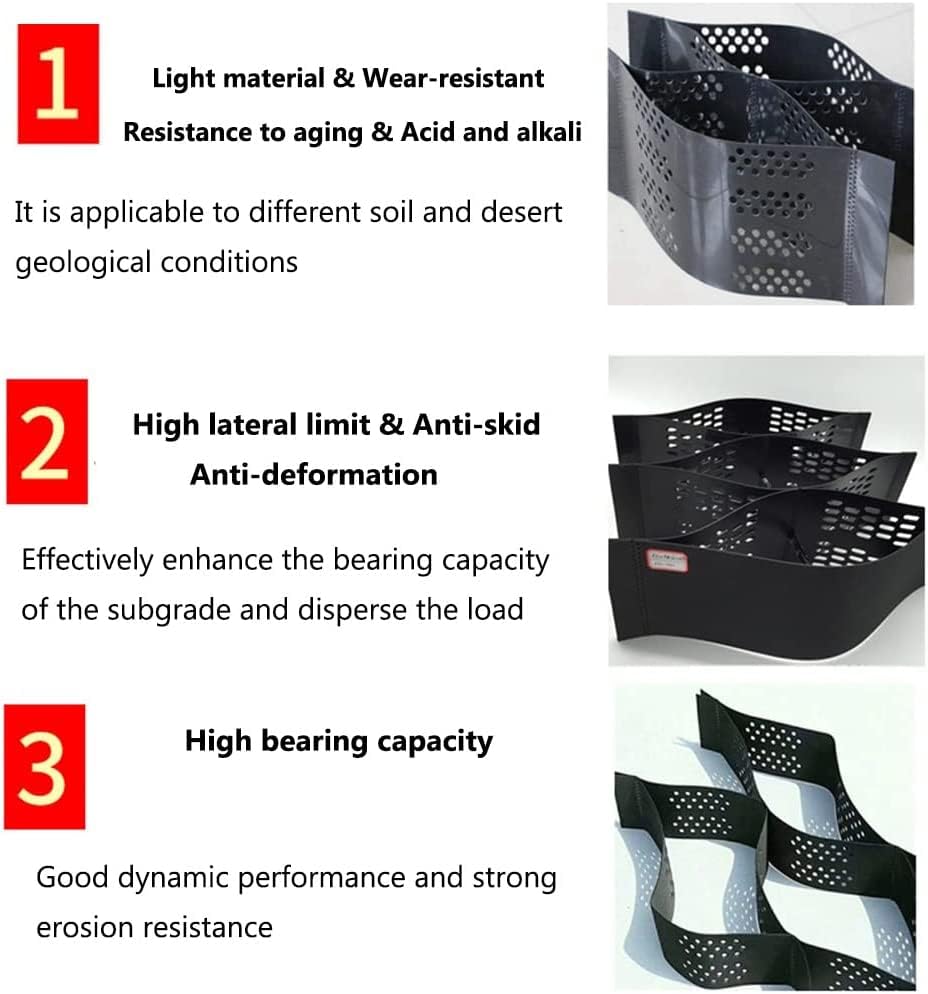 1

Light material & Wear-resistant

Resistance to aging & Acid and alkali

It is applicable to different soil and desert geological conditions

2

High lateral limit & Anti-skid

Anti-deformation

Effectively enhance the bearing capacity of the subgrade and disperse the load

3

High bearing capacity

Good dynamic performance and strong erosion resistance