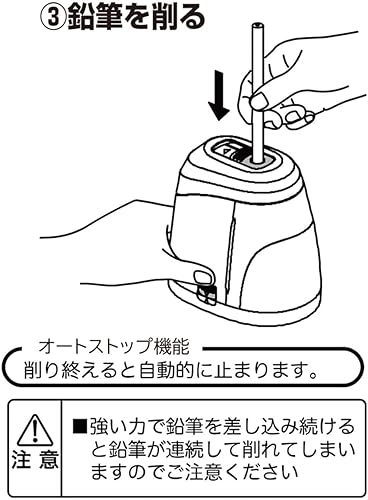 ③鉛筆を削る

オートストップ機能
削り終えると自動的に止まります。

注意

■強い力で鉛筆を差し込み続けると鉛筆が連続して削れてしまいますのでご注意ください