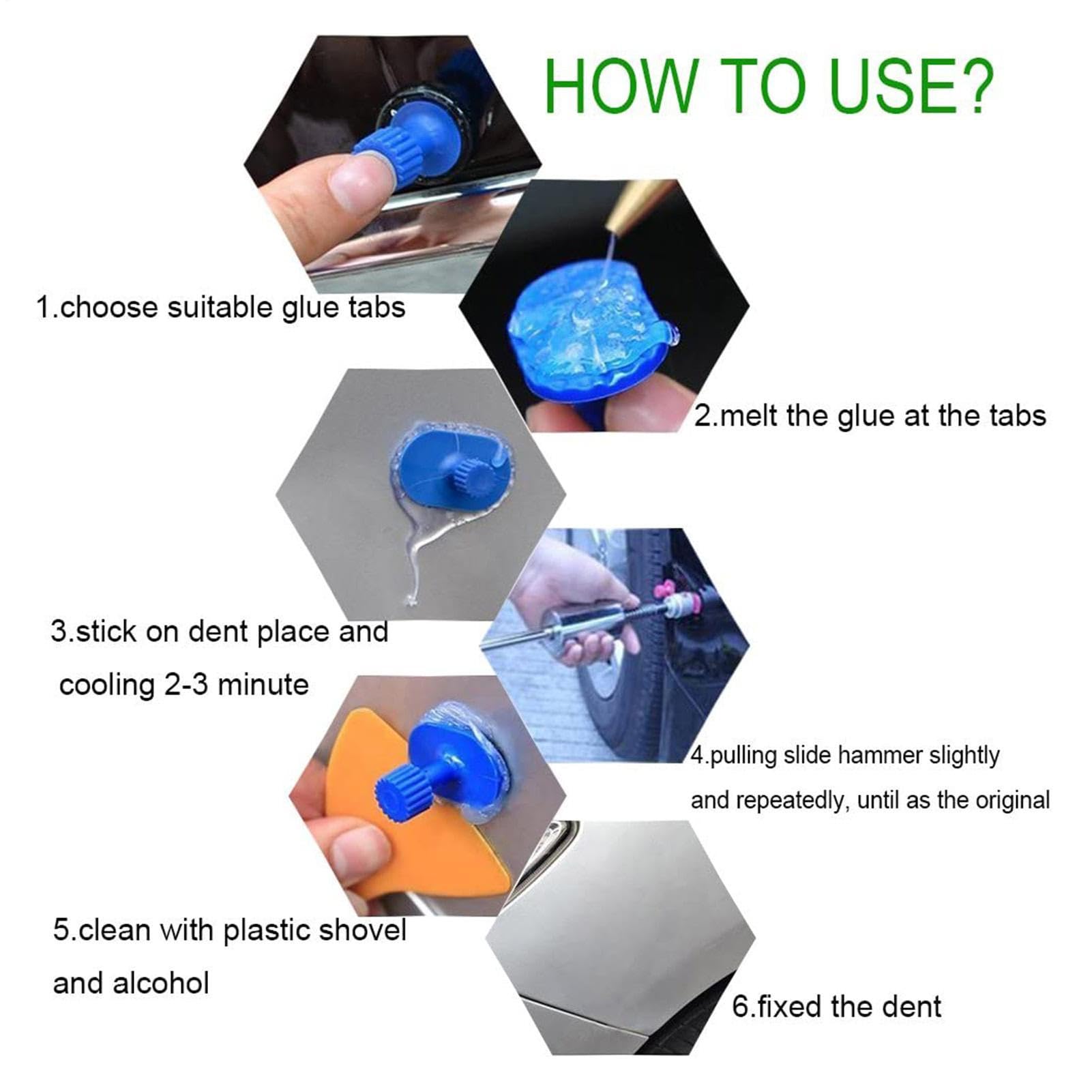 HOW TO USE?

1.choose suitable glue tabs

2.melt the glue at the tabs

3.stick on dent place and cooling 2-3 minute

4.pulling slide hammer slightly and repeatedly, until as the original

5.clean with plastic shovel and alcohol

6.fixed the dent