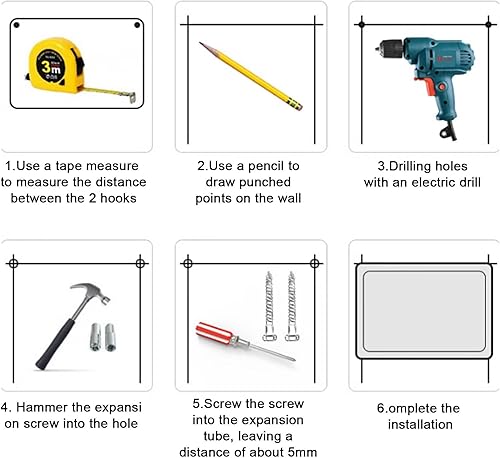 3m

1.Use a tape measure to measure the distance between the 2 hooks

2.Use a pencil to draw punched points on the wall

3.Drilling holes with an electric drill

4. Hammer the expansi on screw into the hole

5.Screw the screw into the expansion tube, leaving a distance of about 5mm

6.omplete the installation