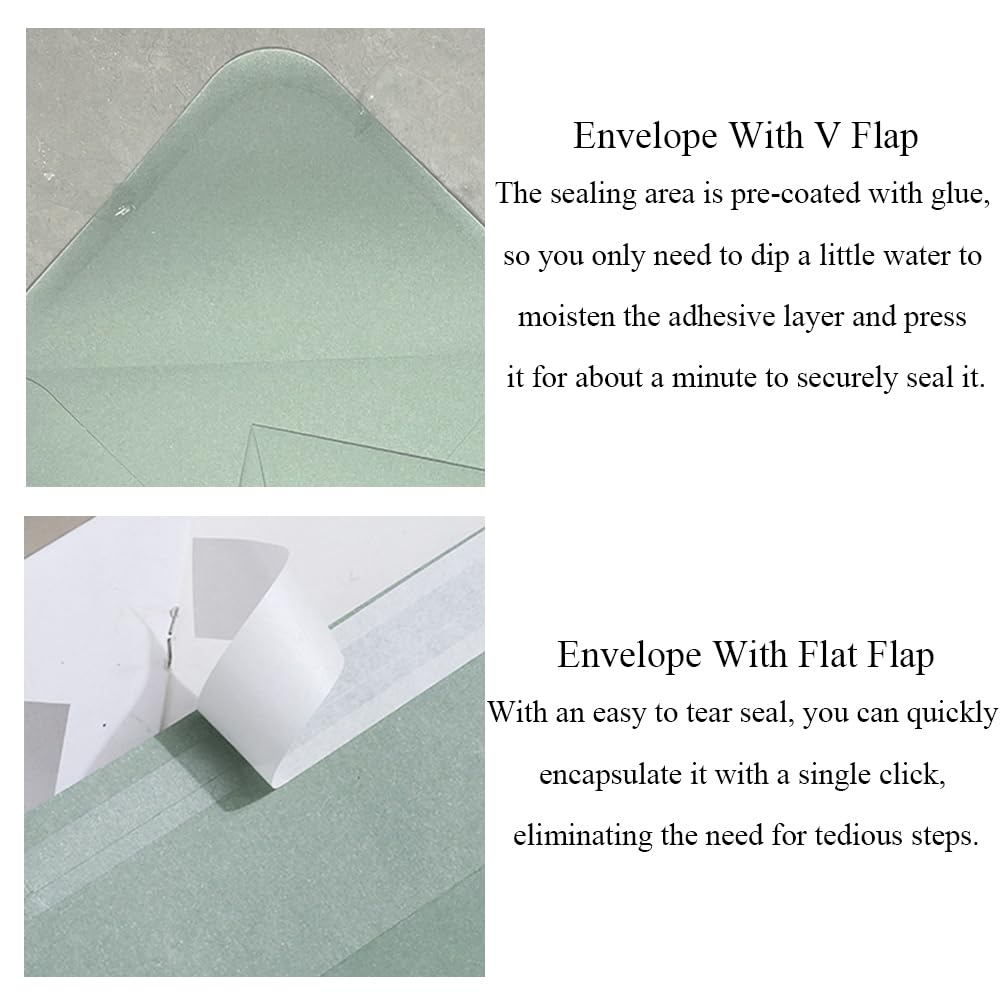 Envelope With V Flap
The sealing area is pre-coated with glue, so you only need to dip a little water to moisten the adhesive layer and press it for about a minute to securely seal it.

Envelope With Flat Flap
With an easy to tear seal, you can quickly encapsulate it with a single click, eliminating the need for tedious steps.