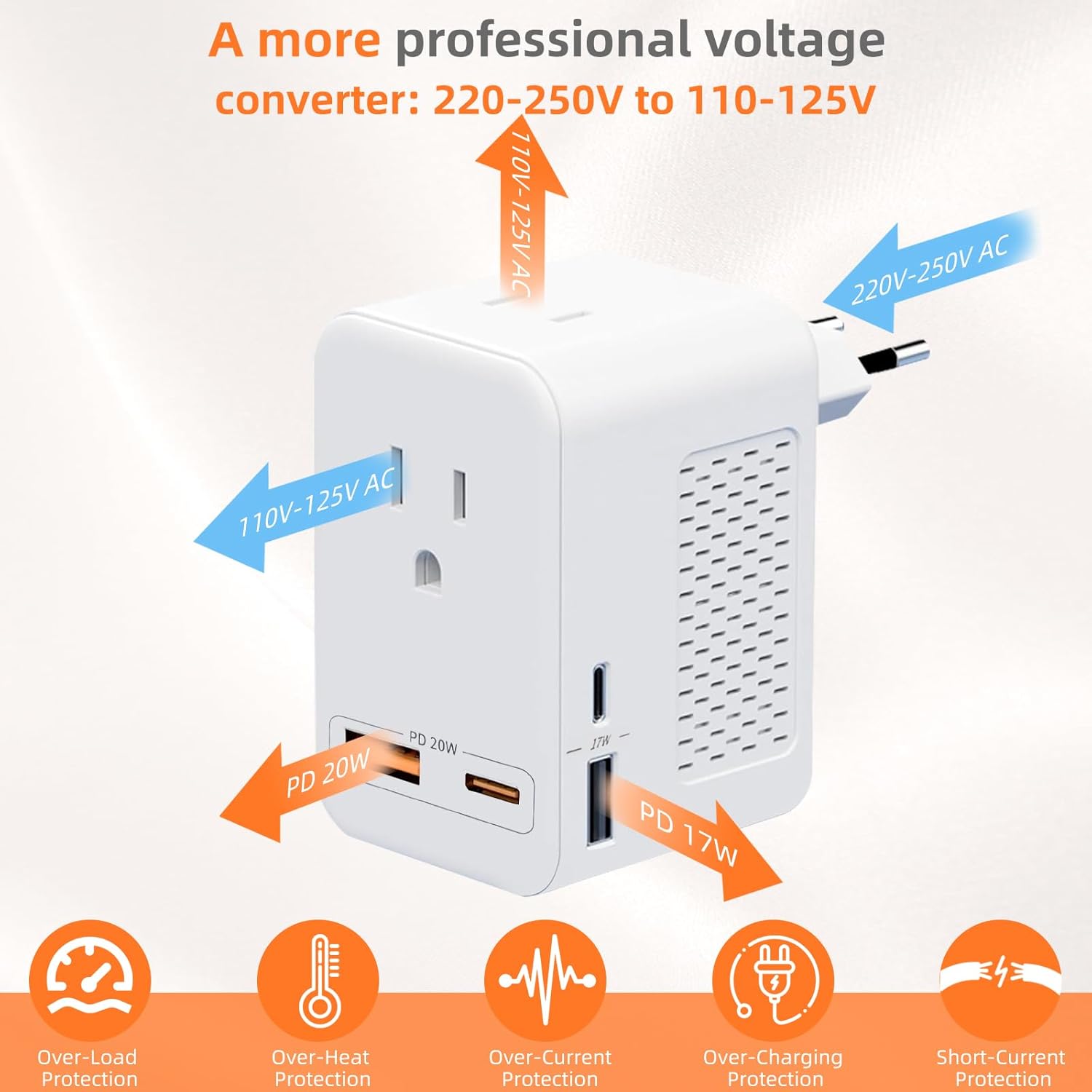 A more professional voltage converter: 220-250V to 110-125V

110V-125V AC

220V-250V AC

110V-125V AC

PD 20W

PD 20W

17W

PD 17W

Over-Load Protection

Over-Heat Protection

Over-Current Protection

Over-Charging Protection

Short-Current Protection